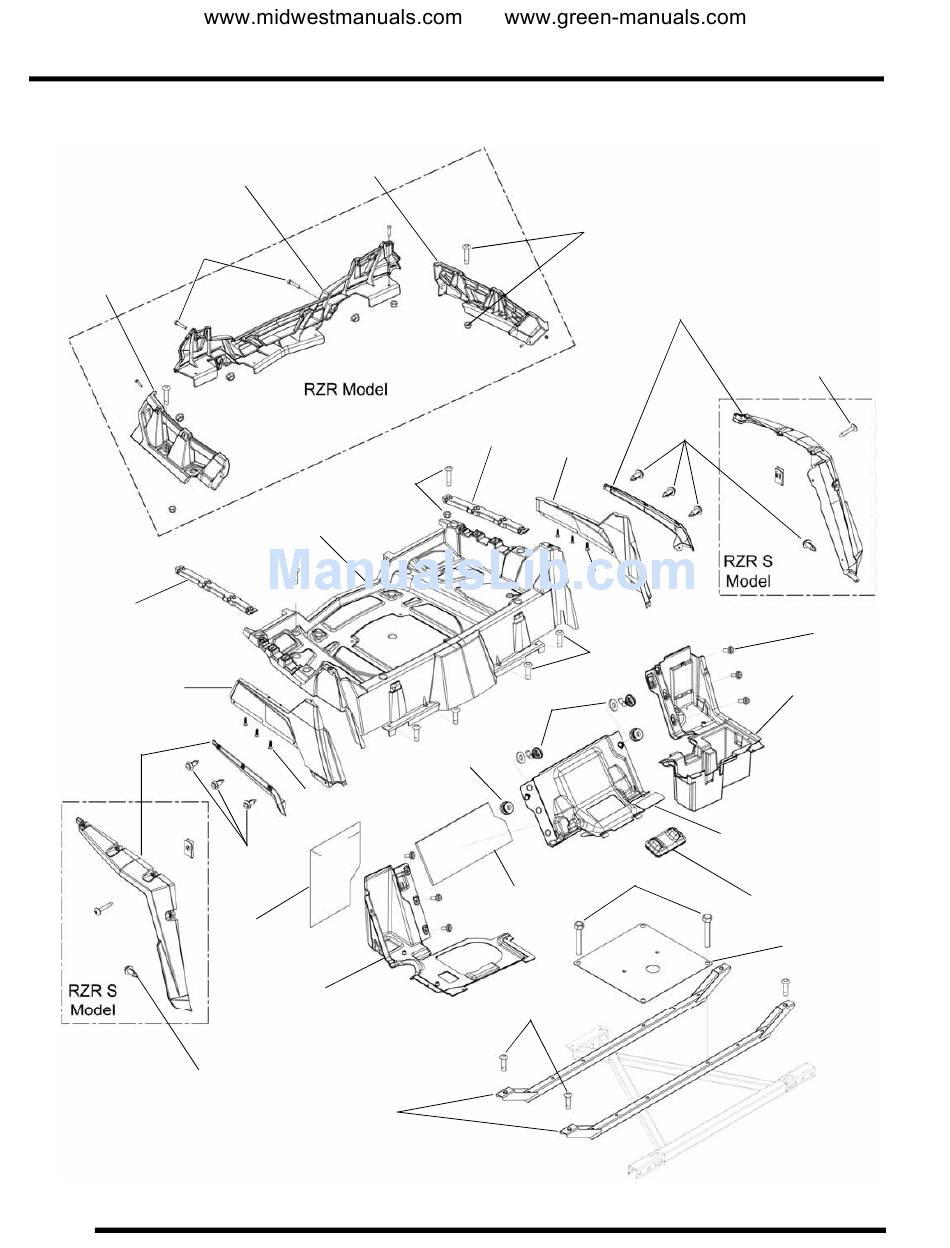 www.midwestmanuals.com www.green-manuals.com

RZR Model

RZR S Model

ManualsLib.com

RZR S Model