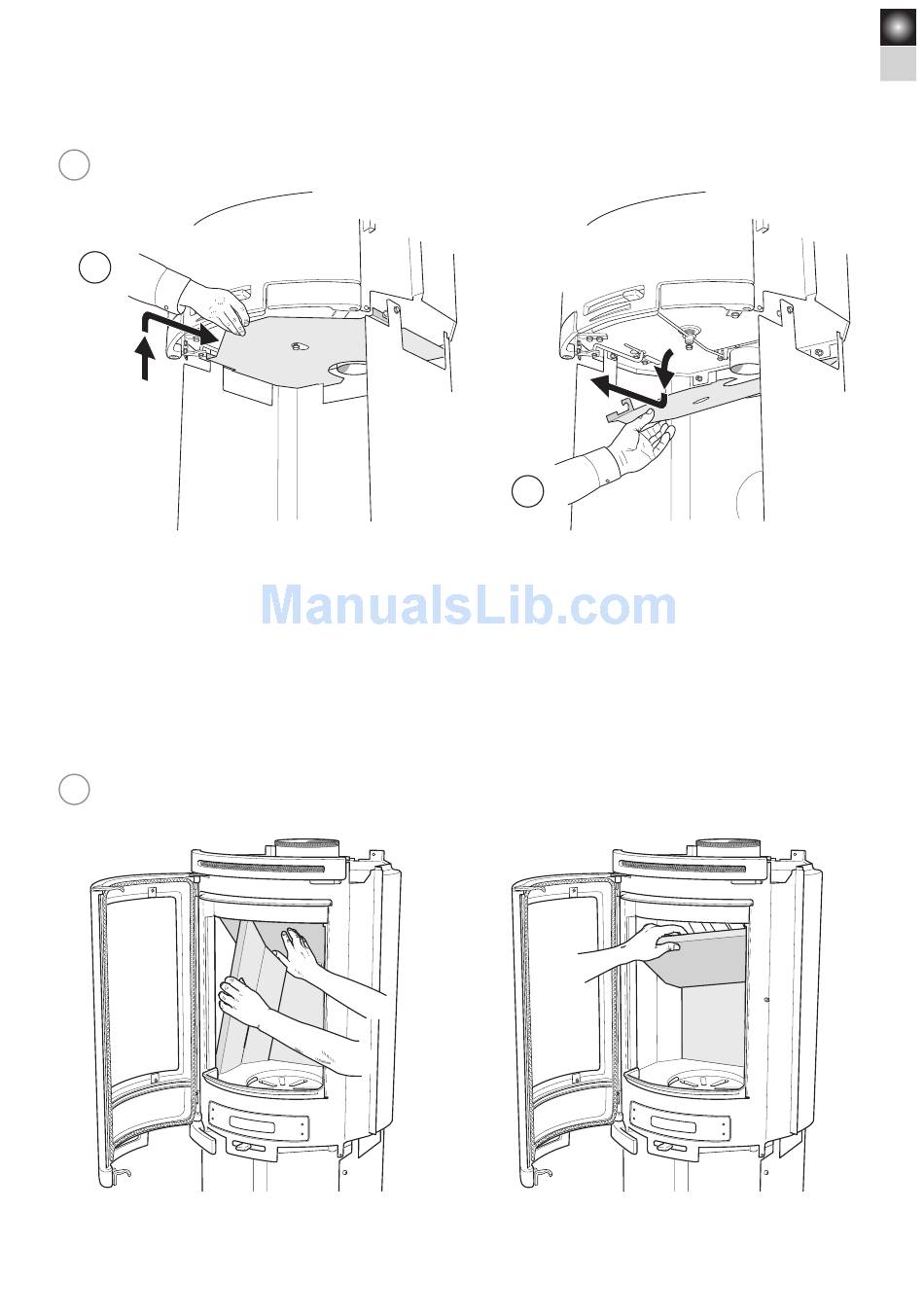 ManualsLib.com