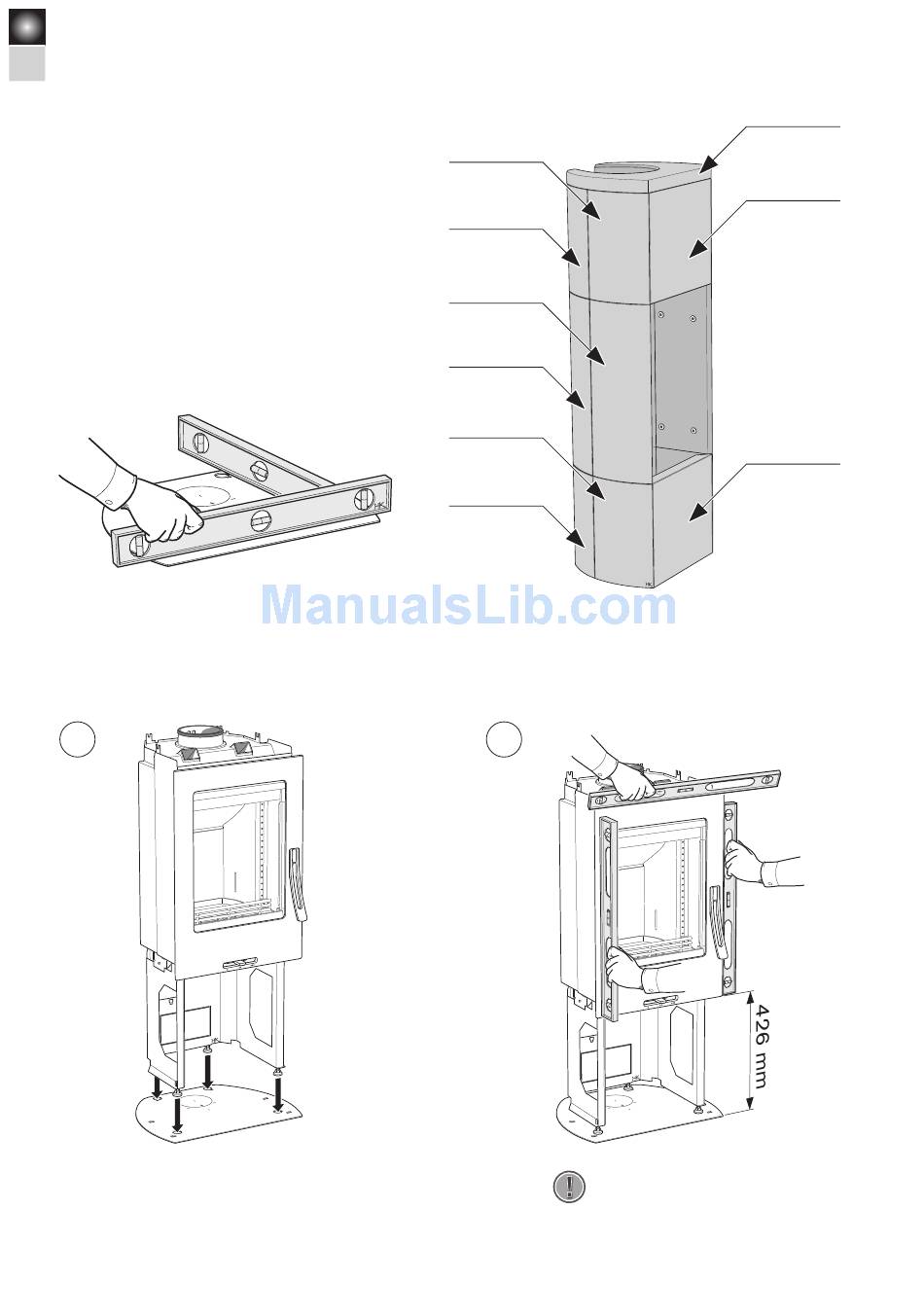 ManualsLib.com

426 mm