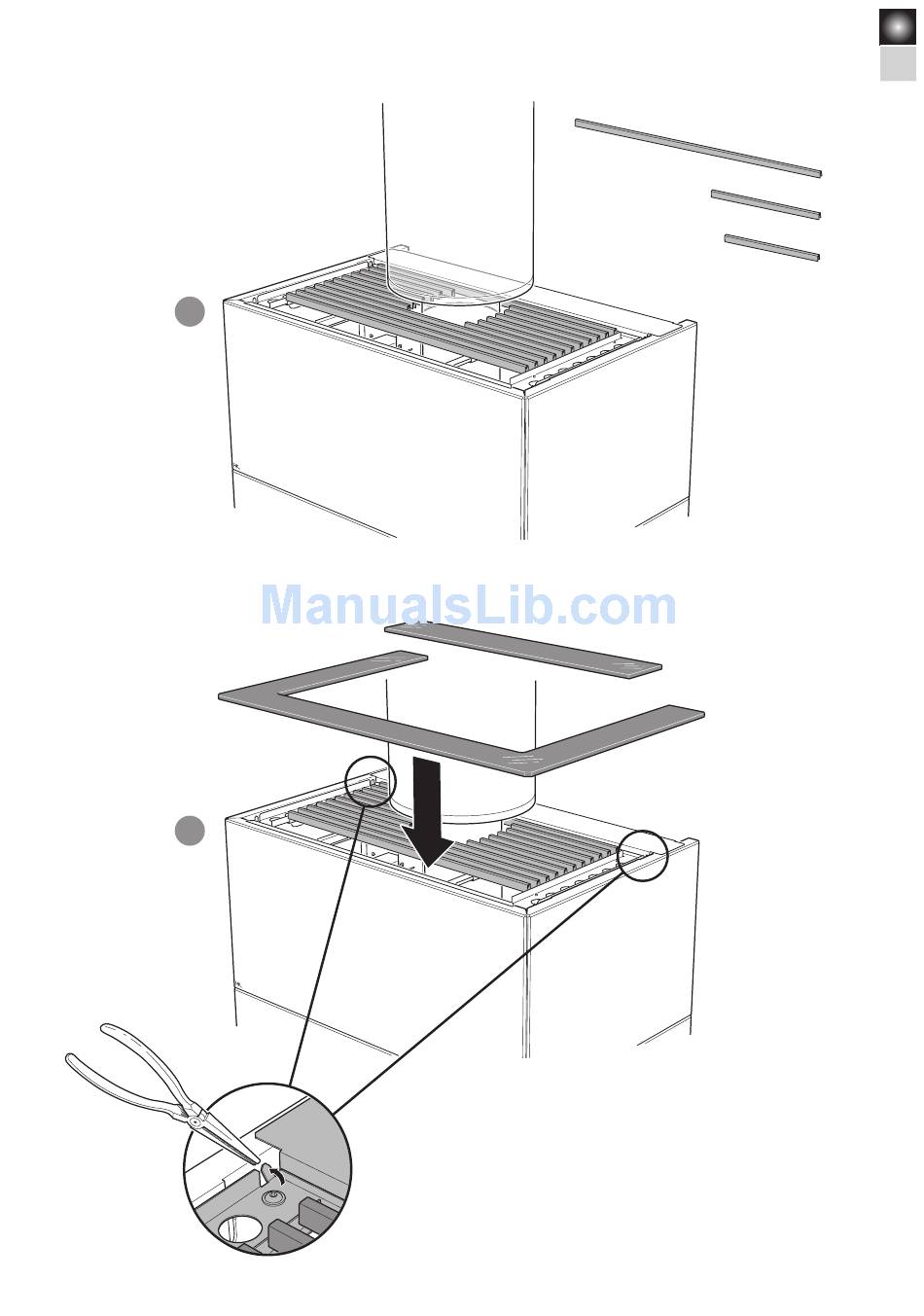 ManualsLib.com