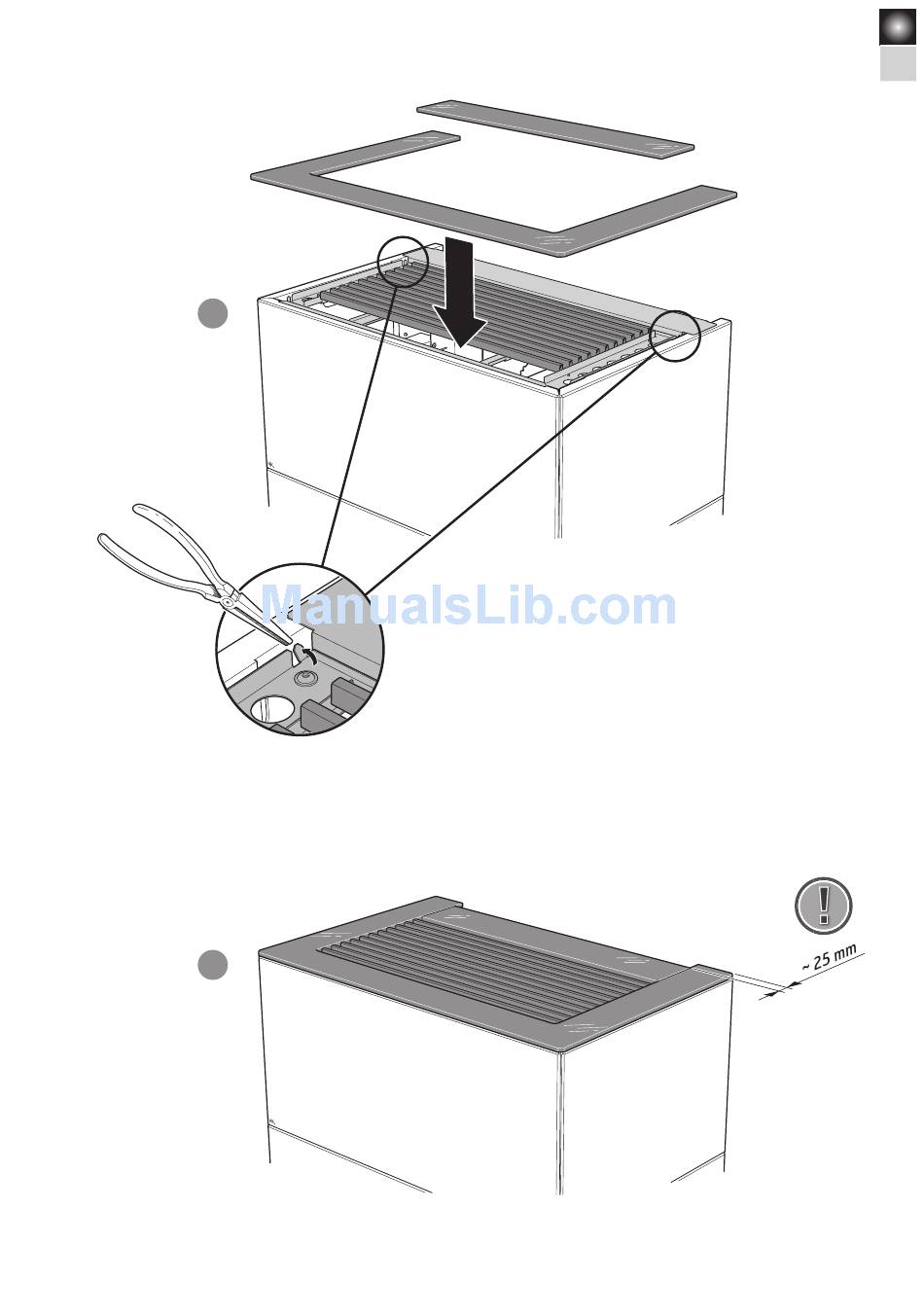 ManualsLib.com

~ 25 mm