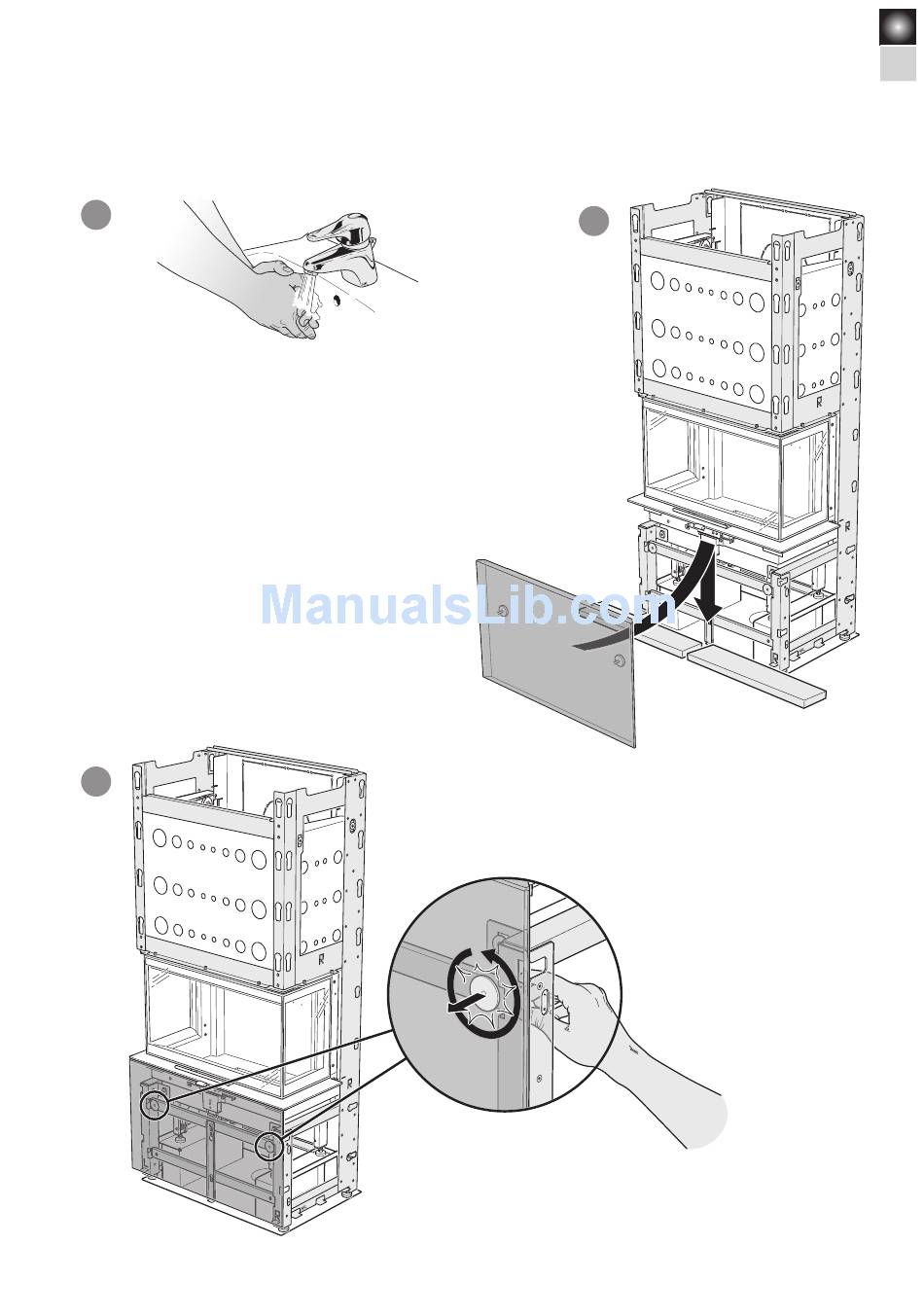 ManualsLib.com