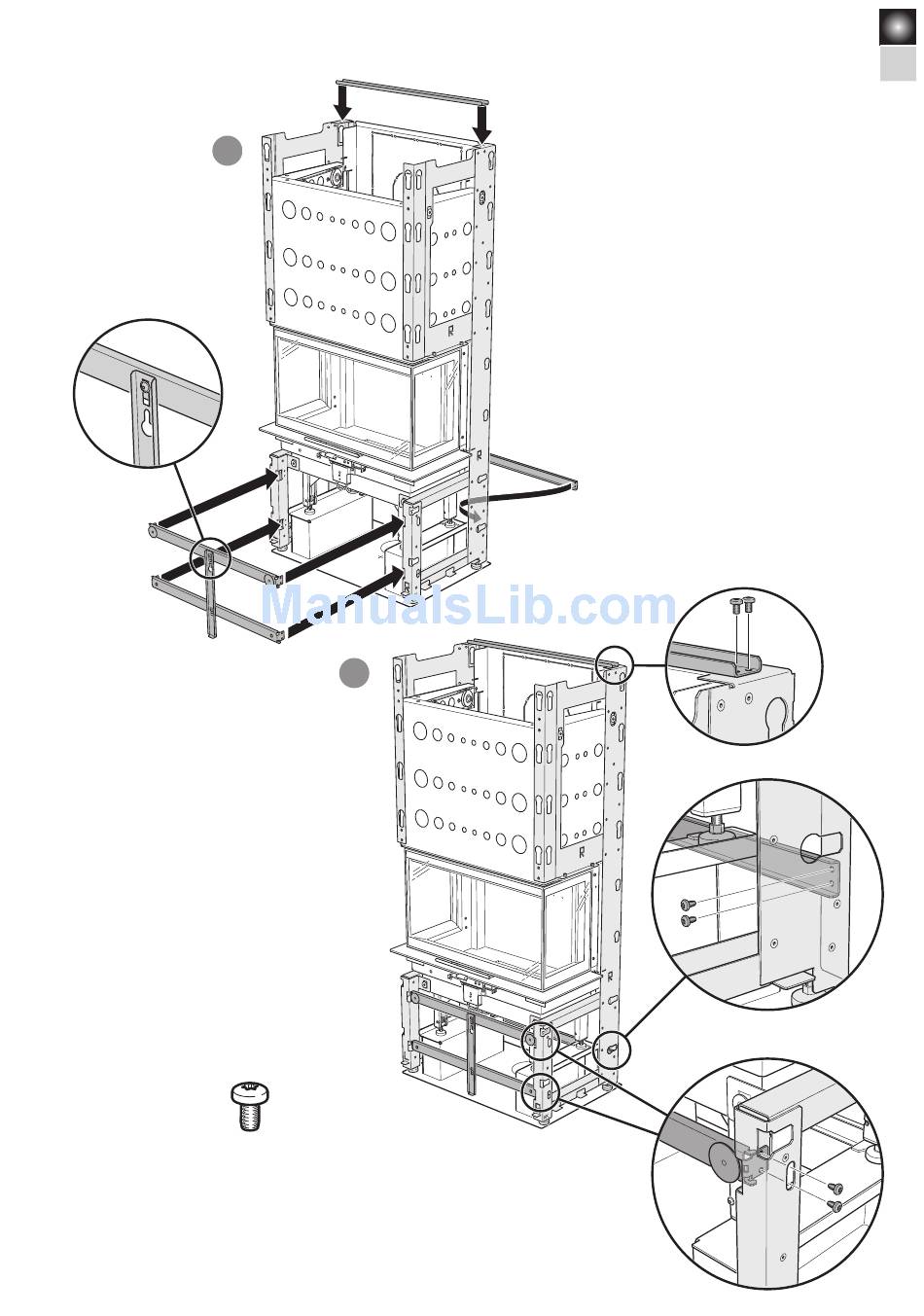 R

R

ManualsLib.com

R