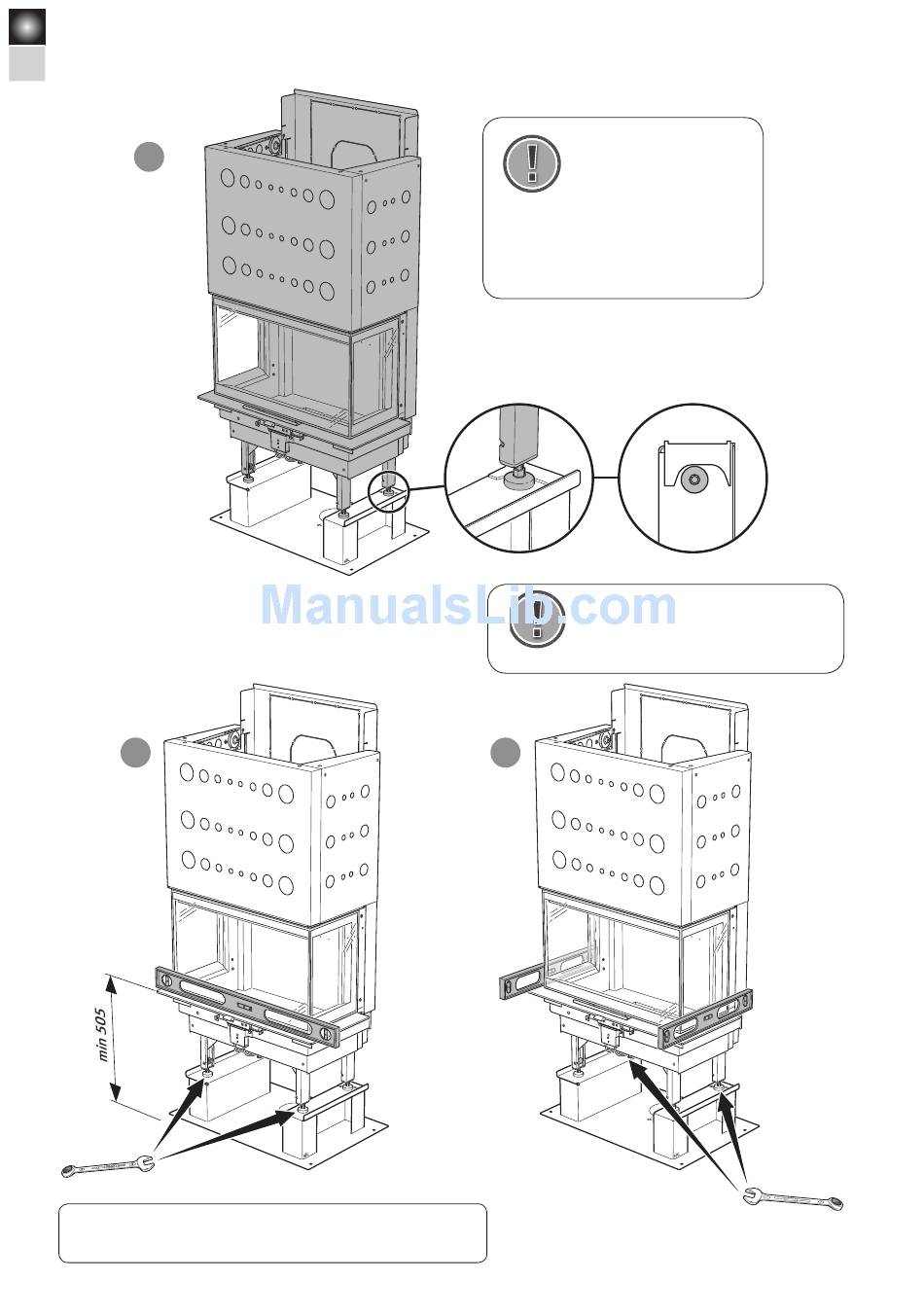 ManualsLib.com

min 505