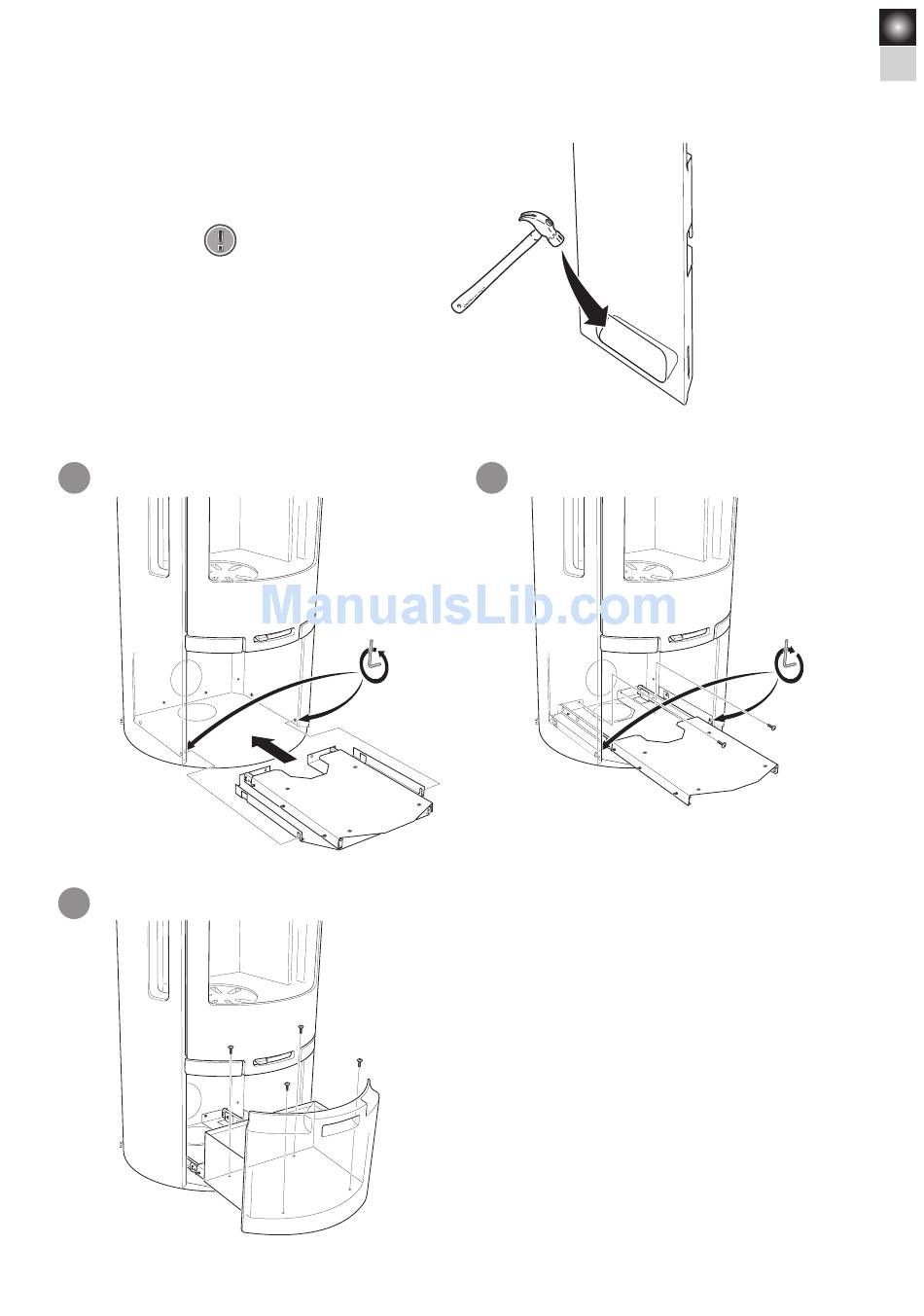 ManualsLib.com