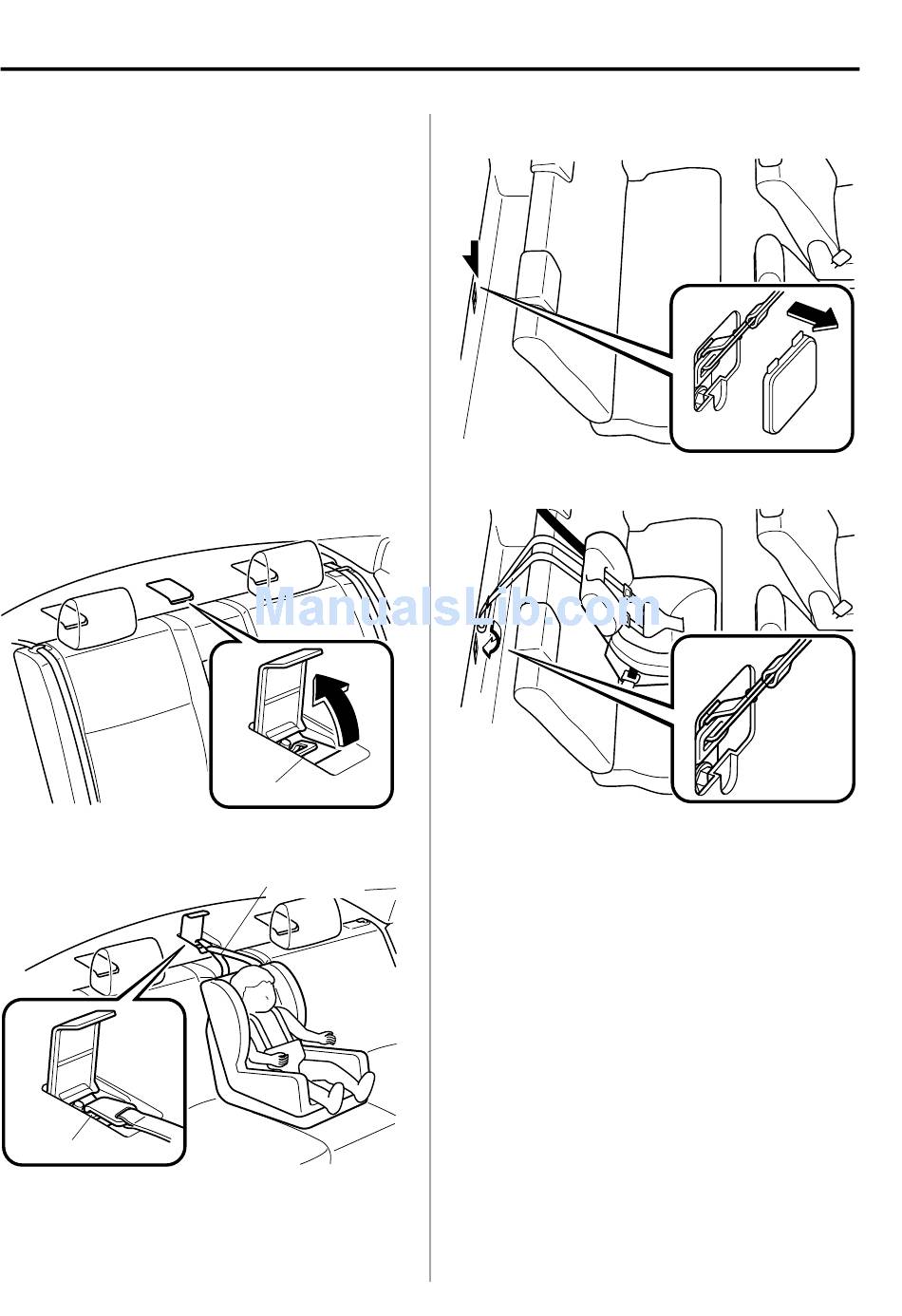 ManualsLib.com