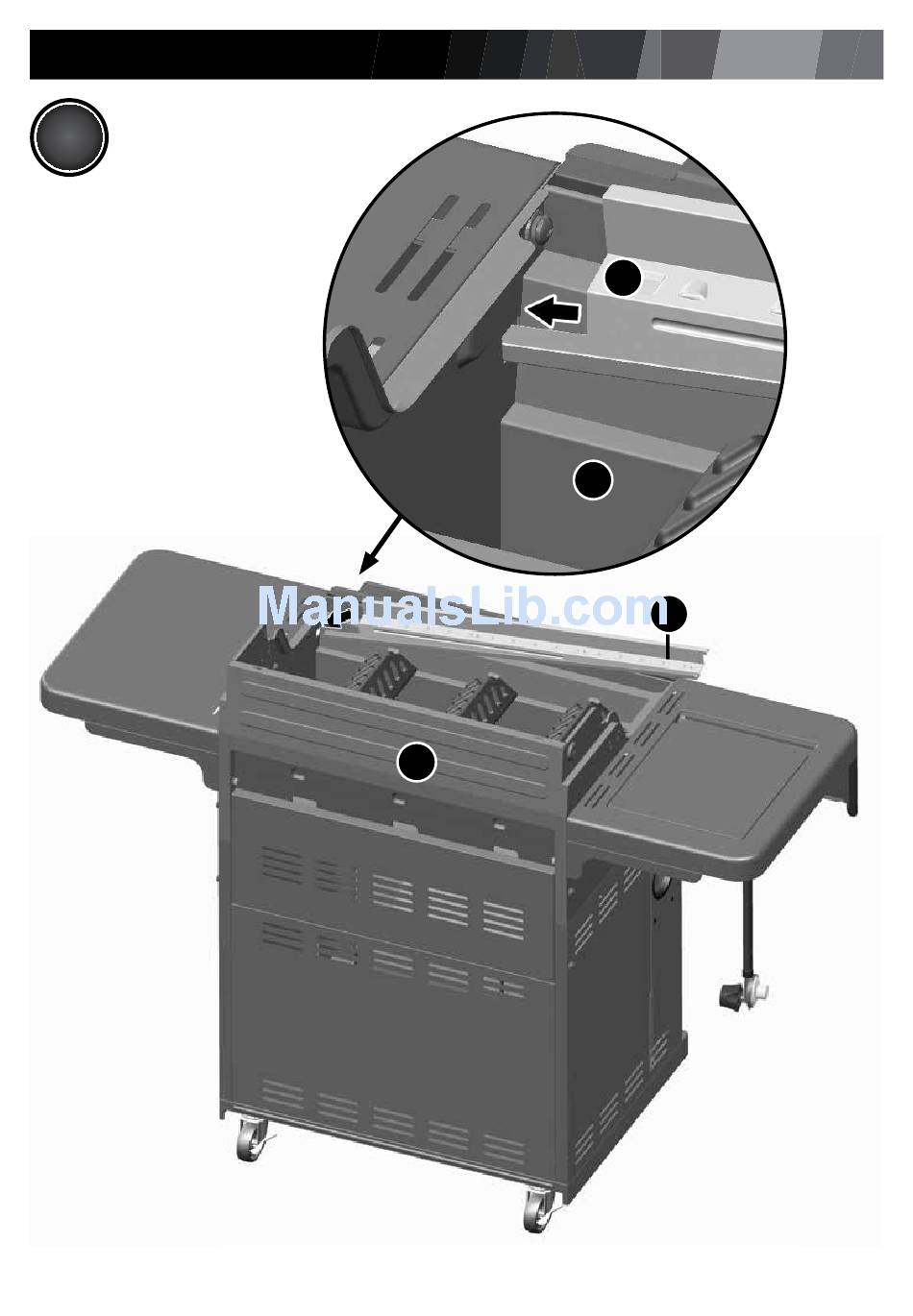 ManualsLib.com