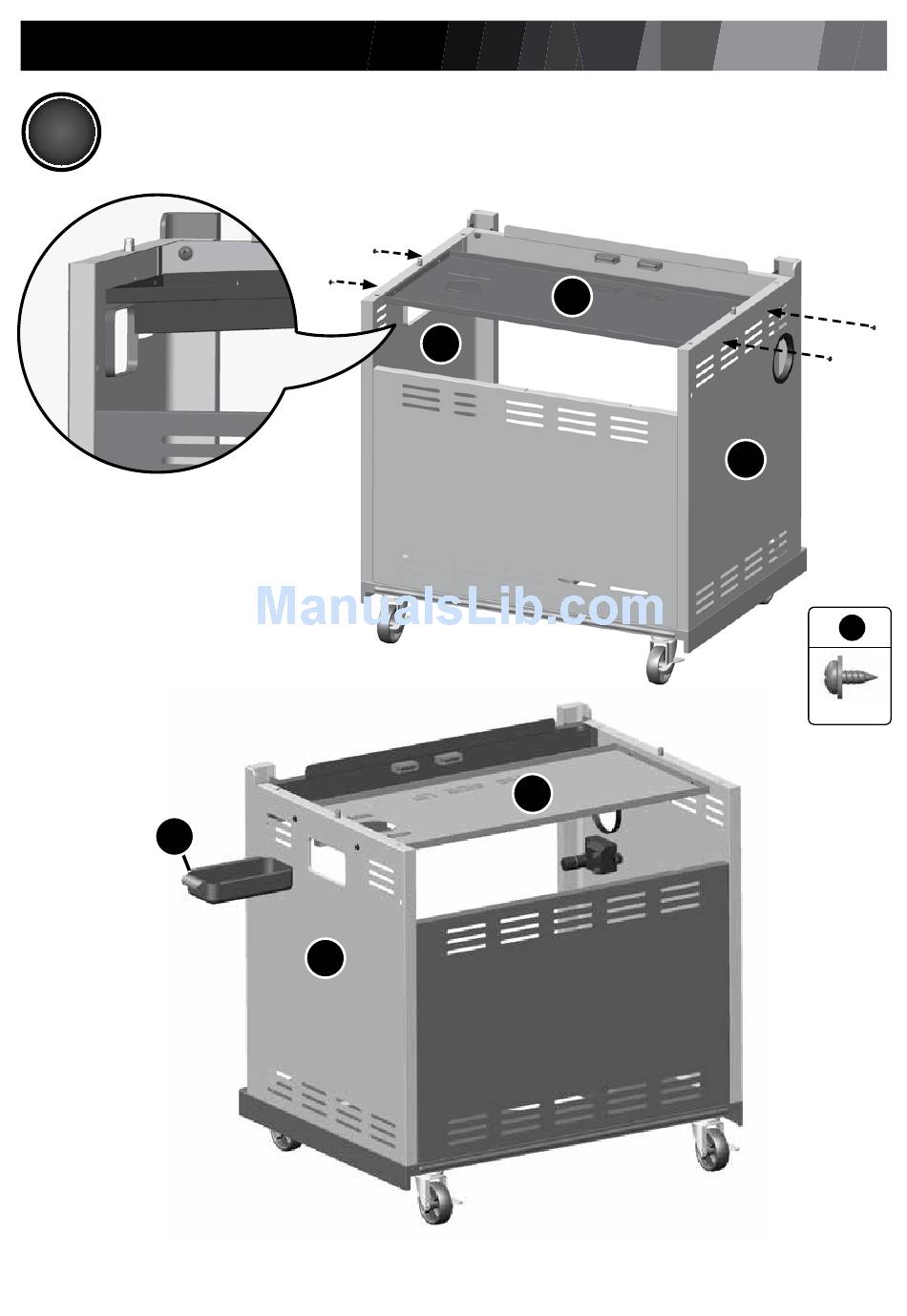 ManualsLib.com