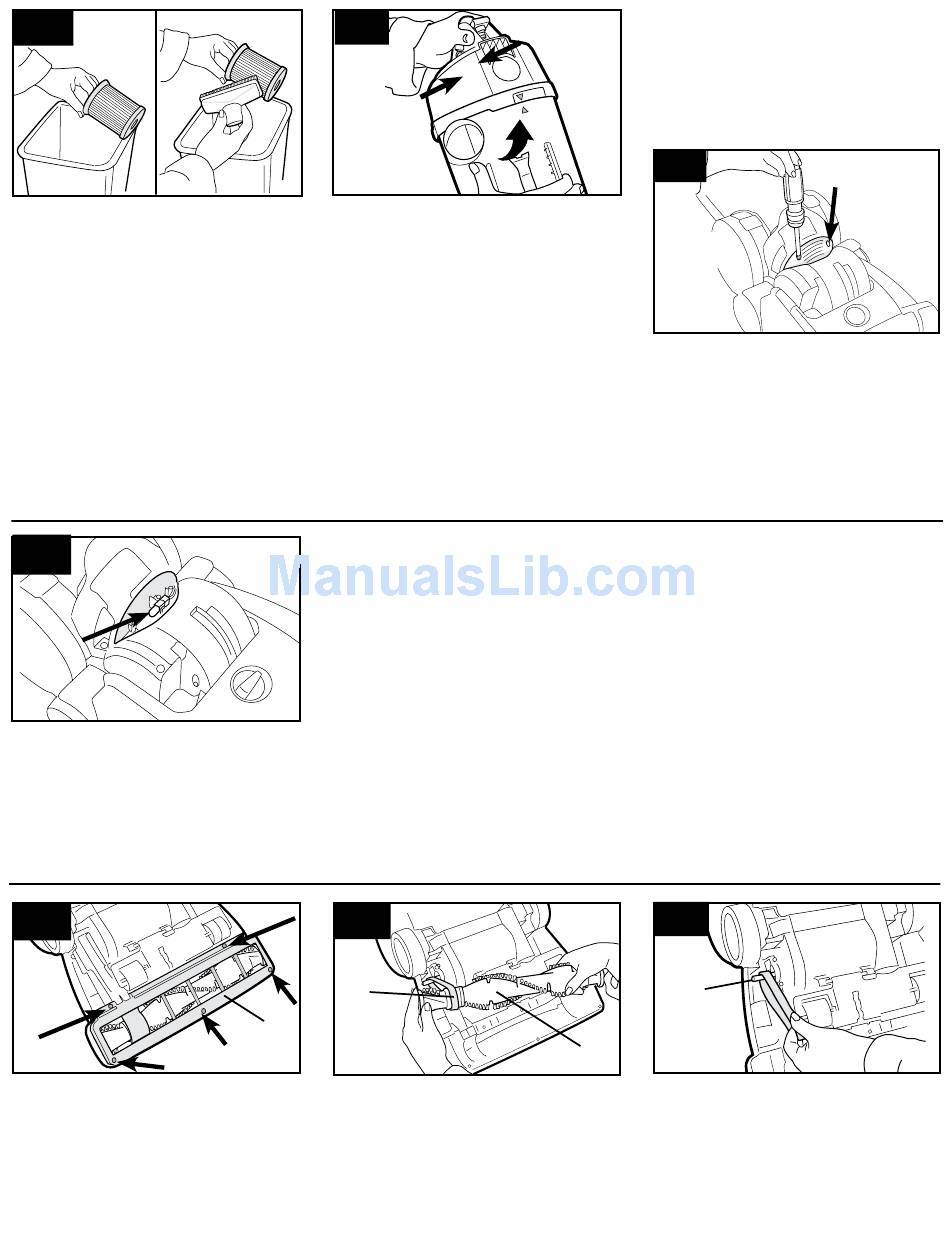 ManualsLib.com