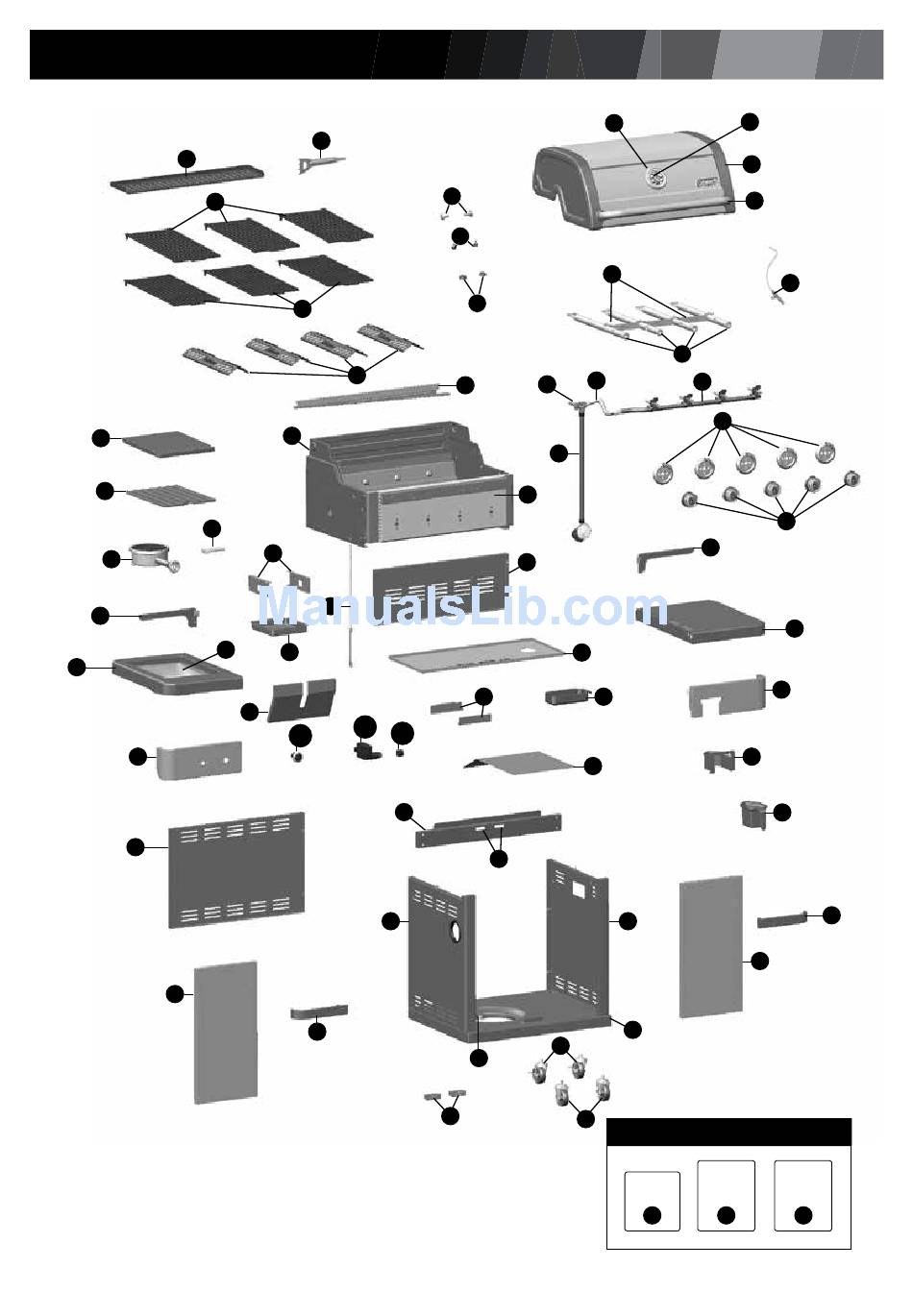 ManualsLib.com