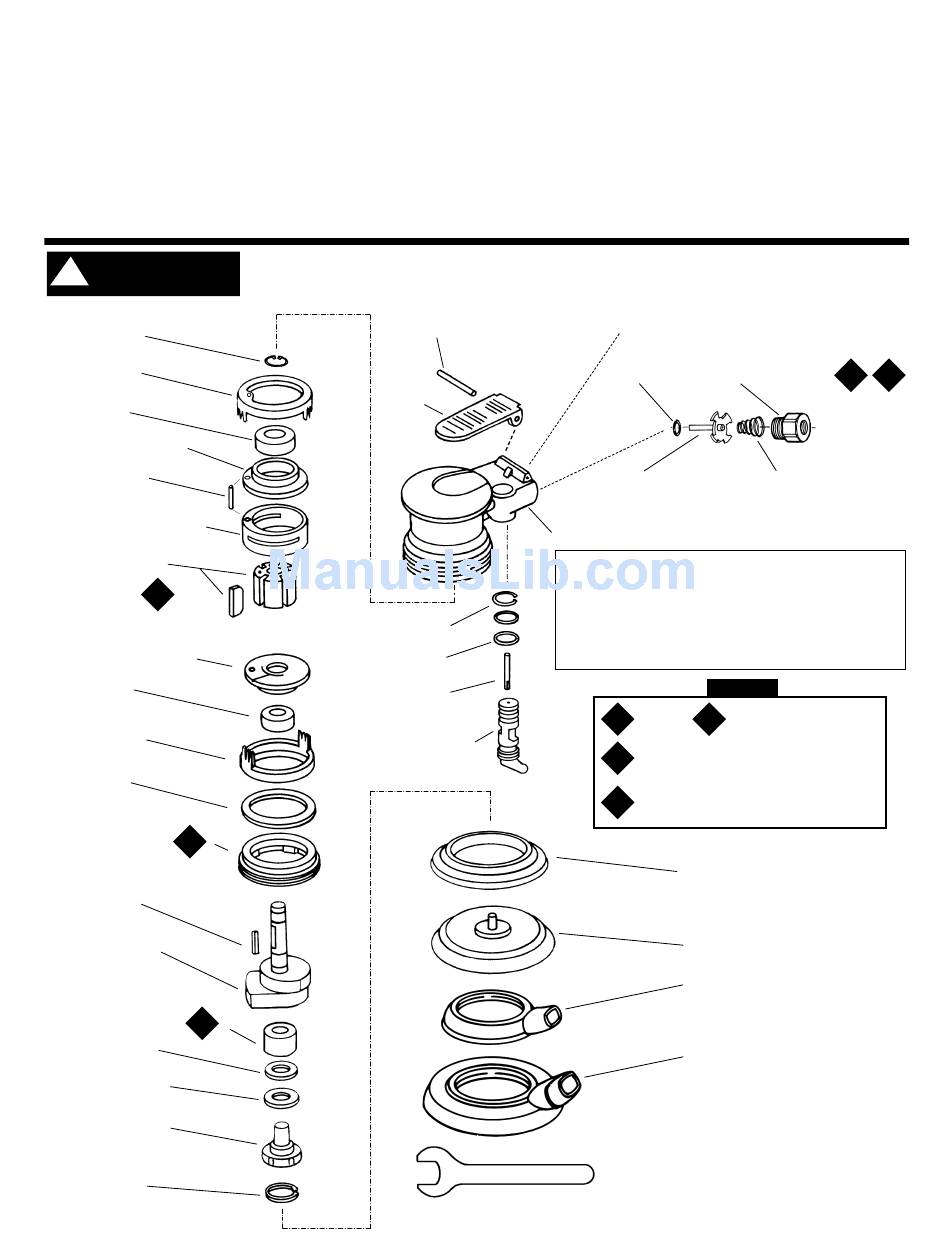 ManualsLib.com