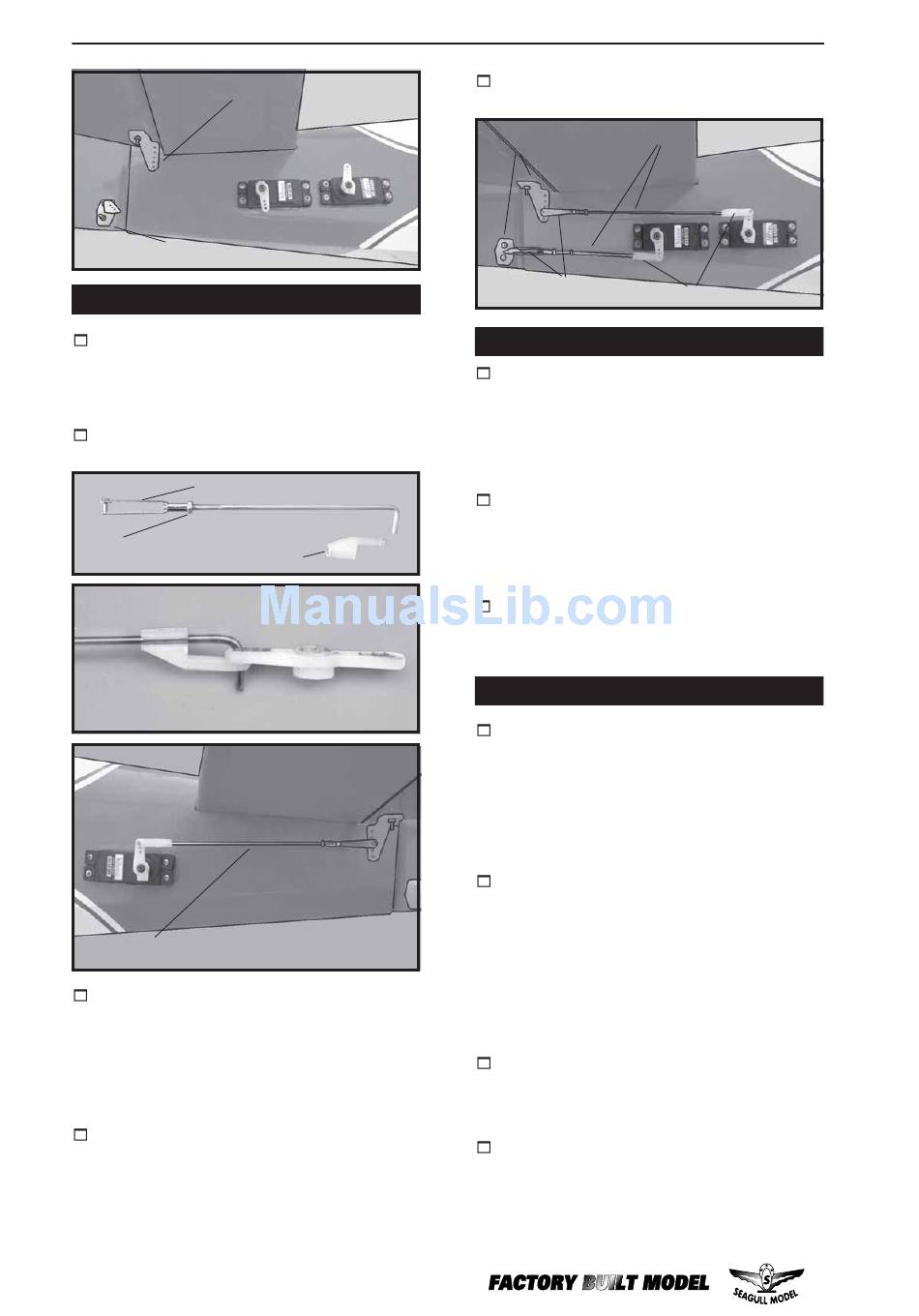 ManualsLib.com

FACTORY BUILT MODEL

S

SEAGULL MODEL