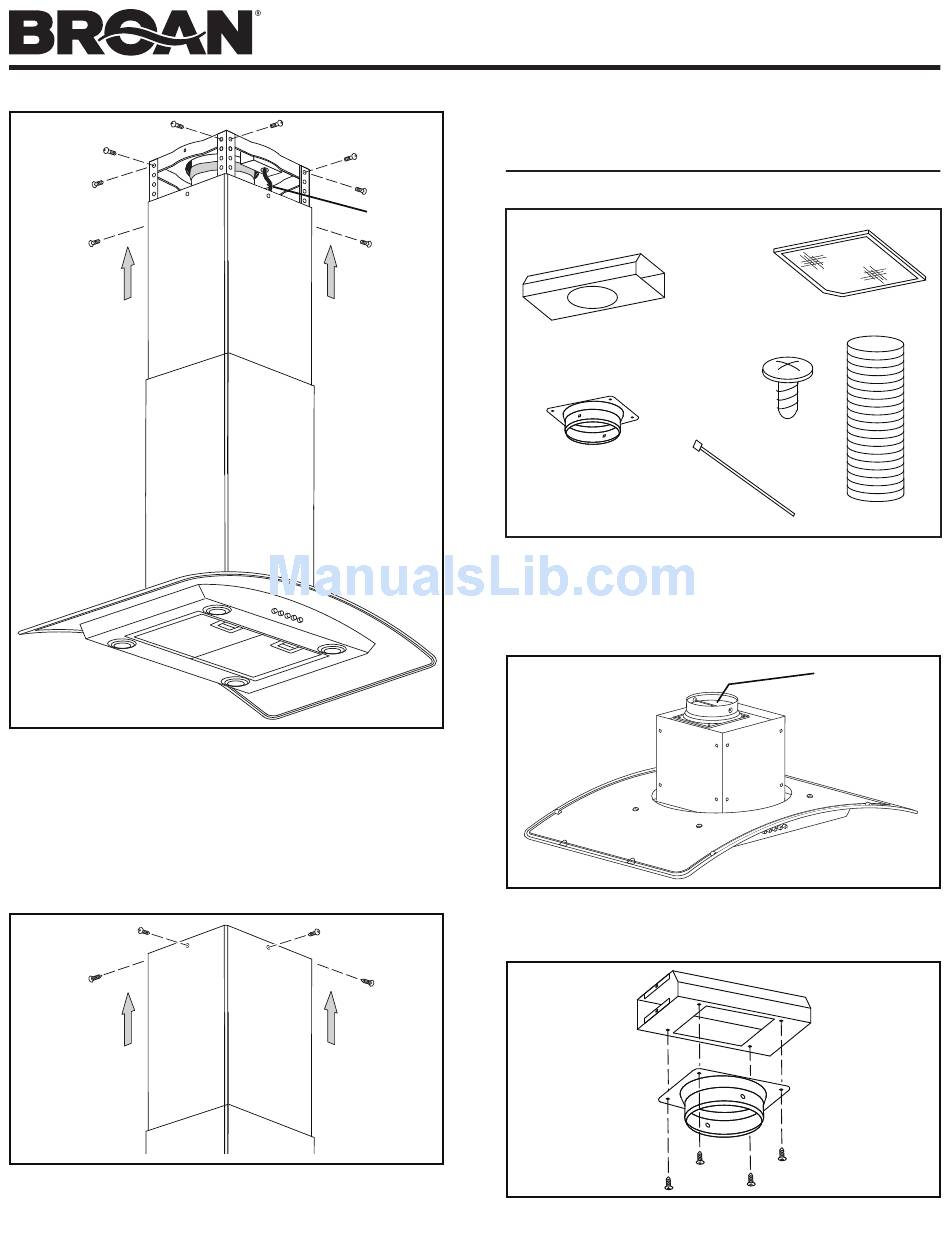 BROAN®

ManualsLib.com