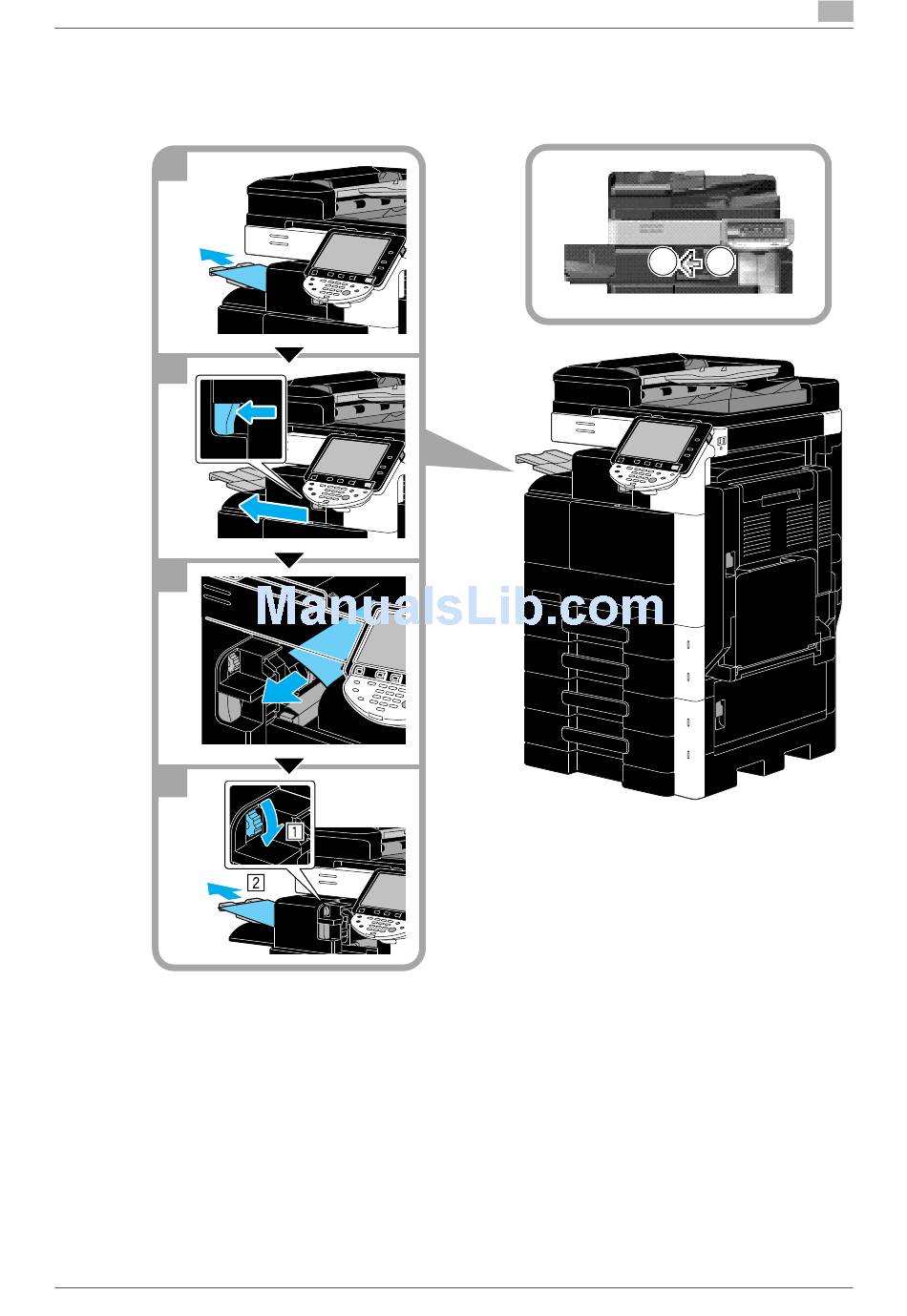 ManualsLib.com

1

2