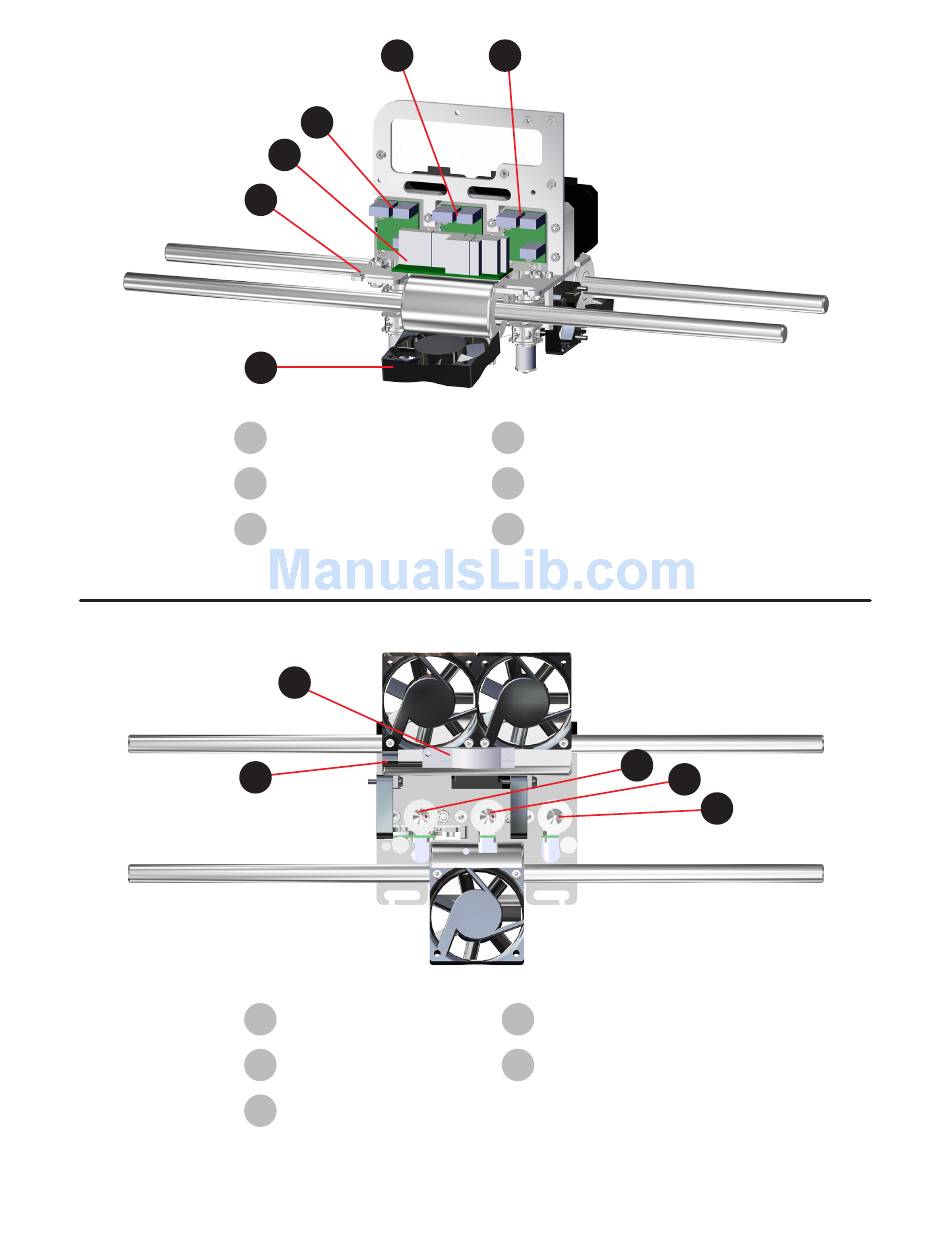 ManualsLib.com