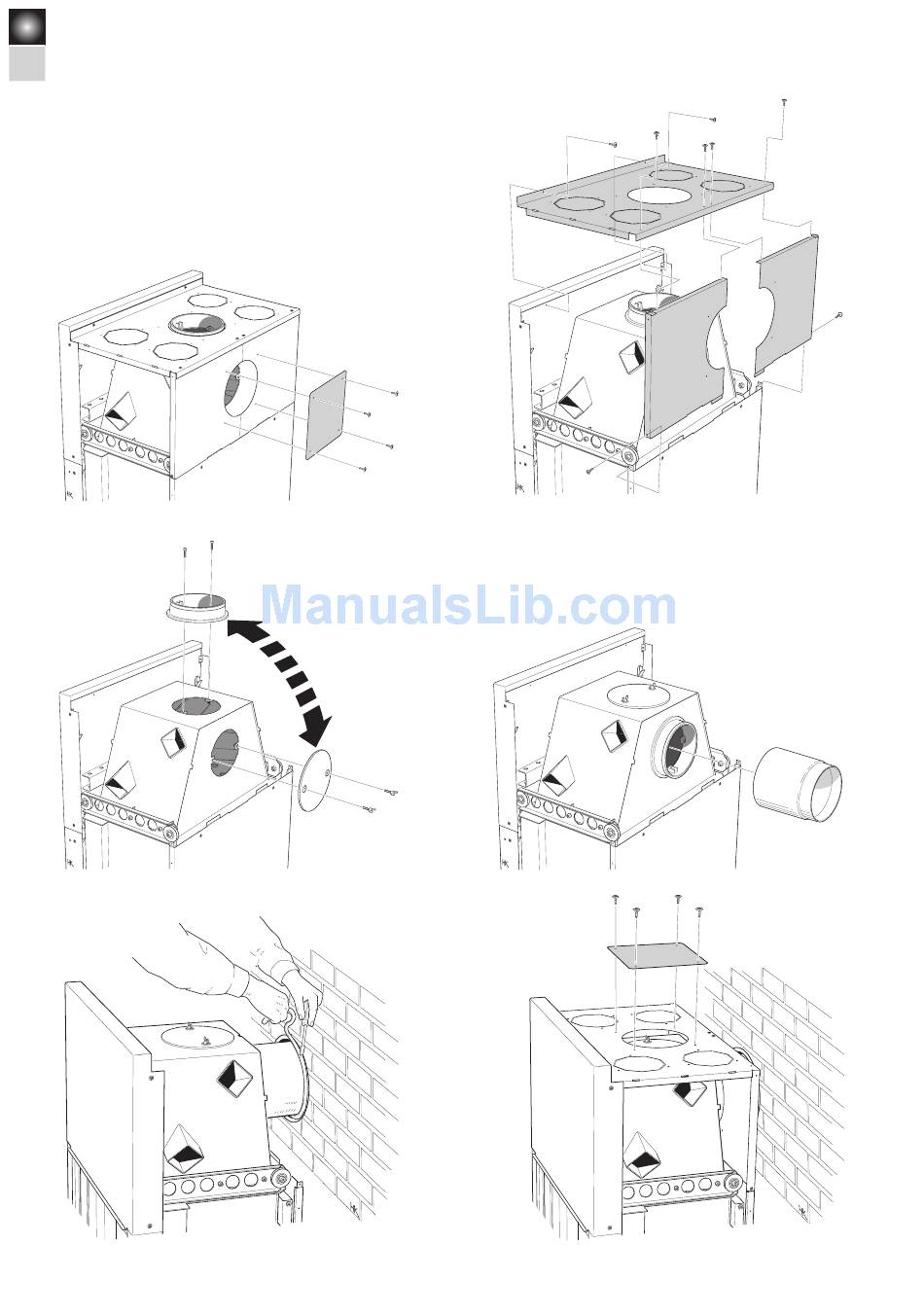 ManualsLib.com