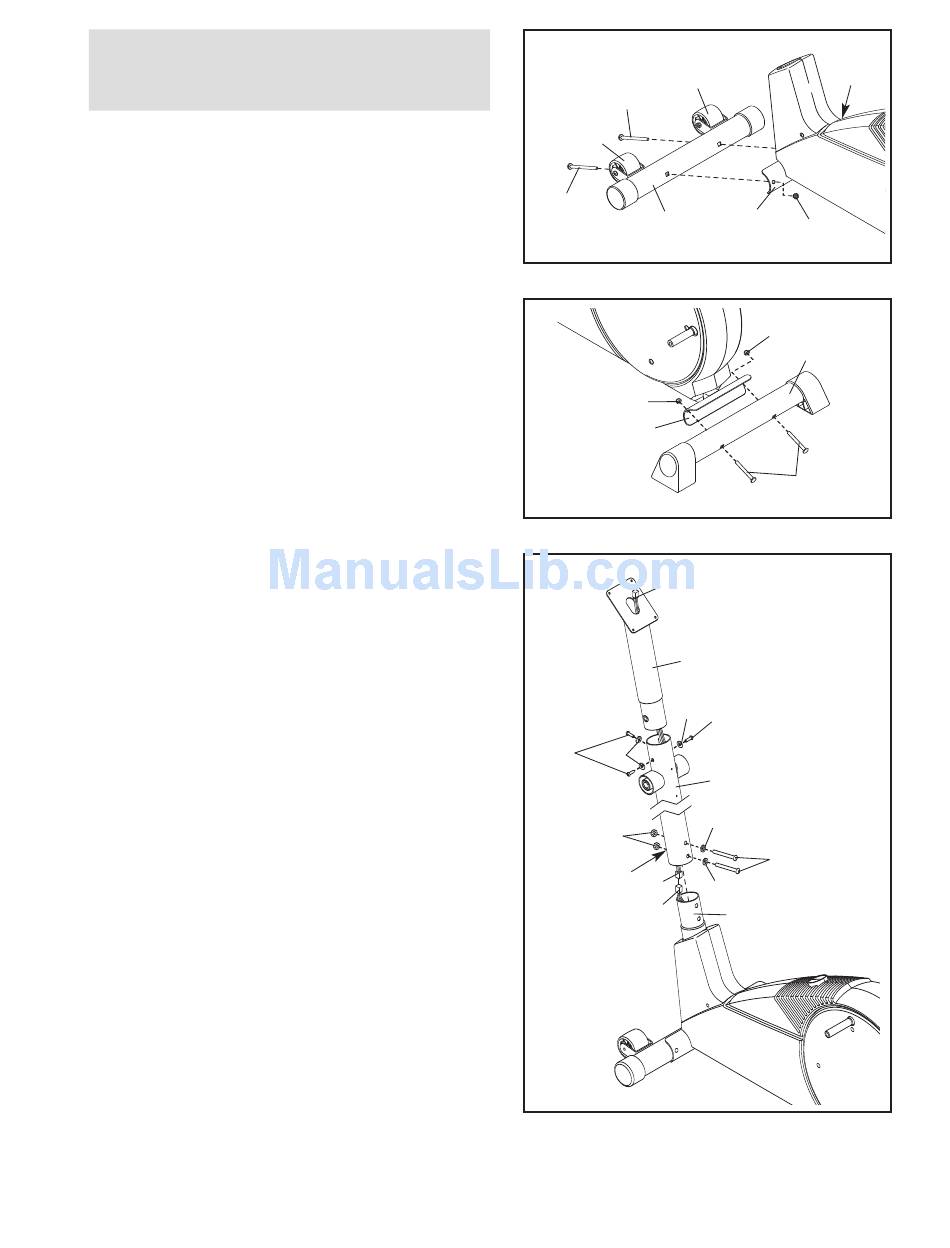 ManualsLib.com