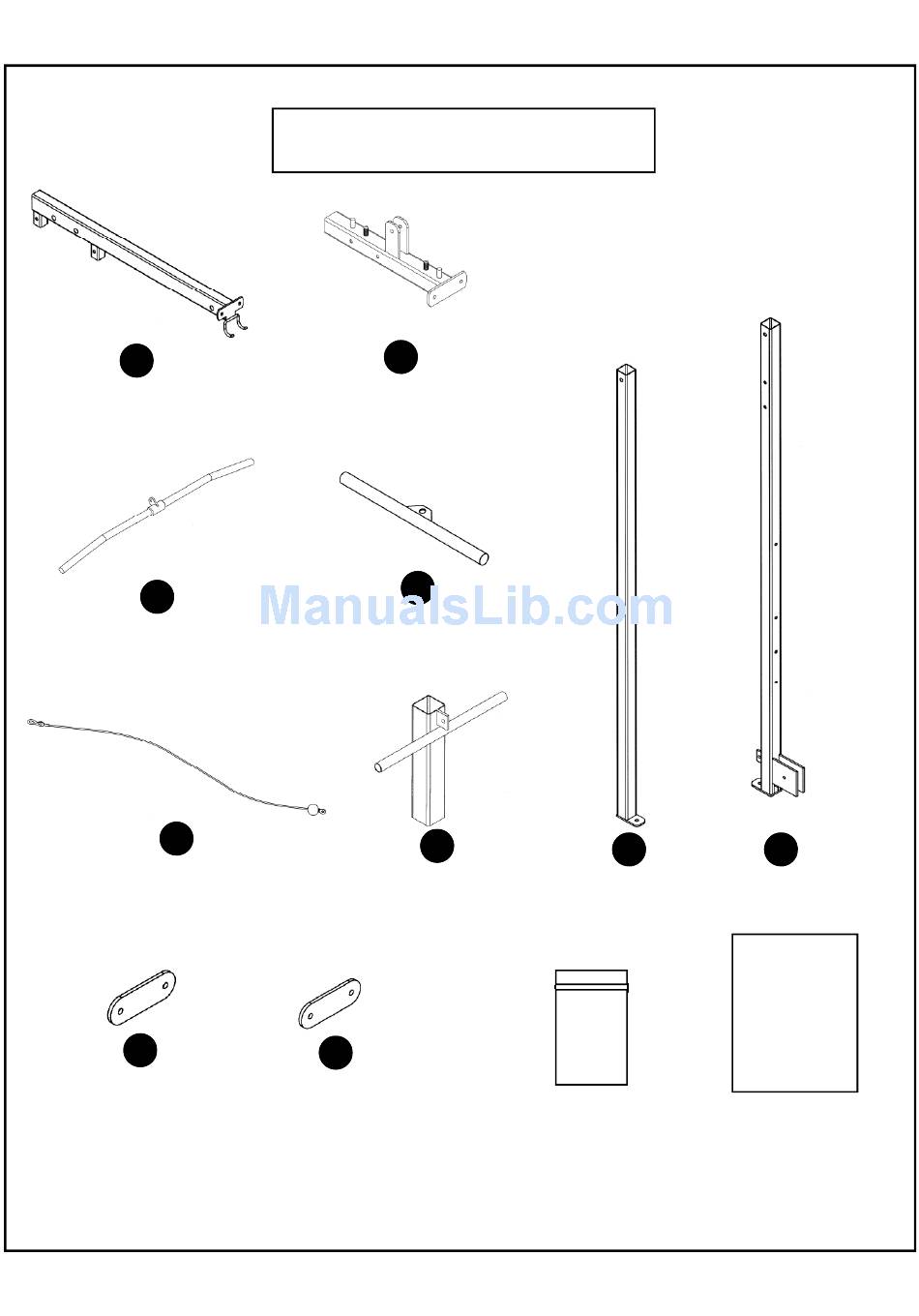 ManualsLib.com