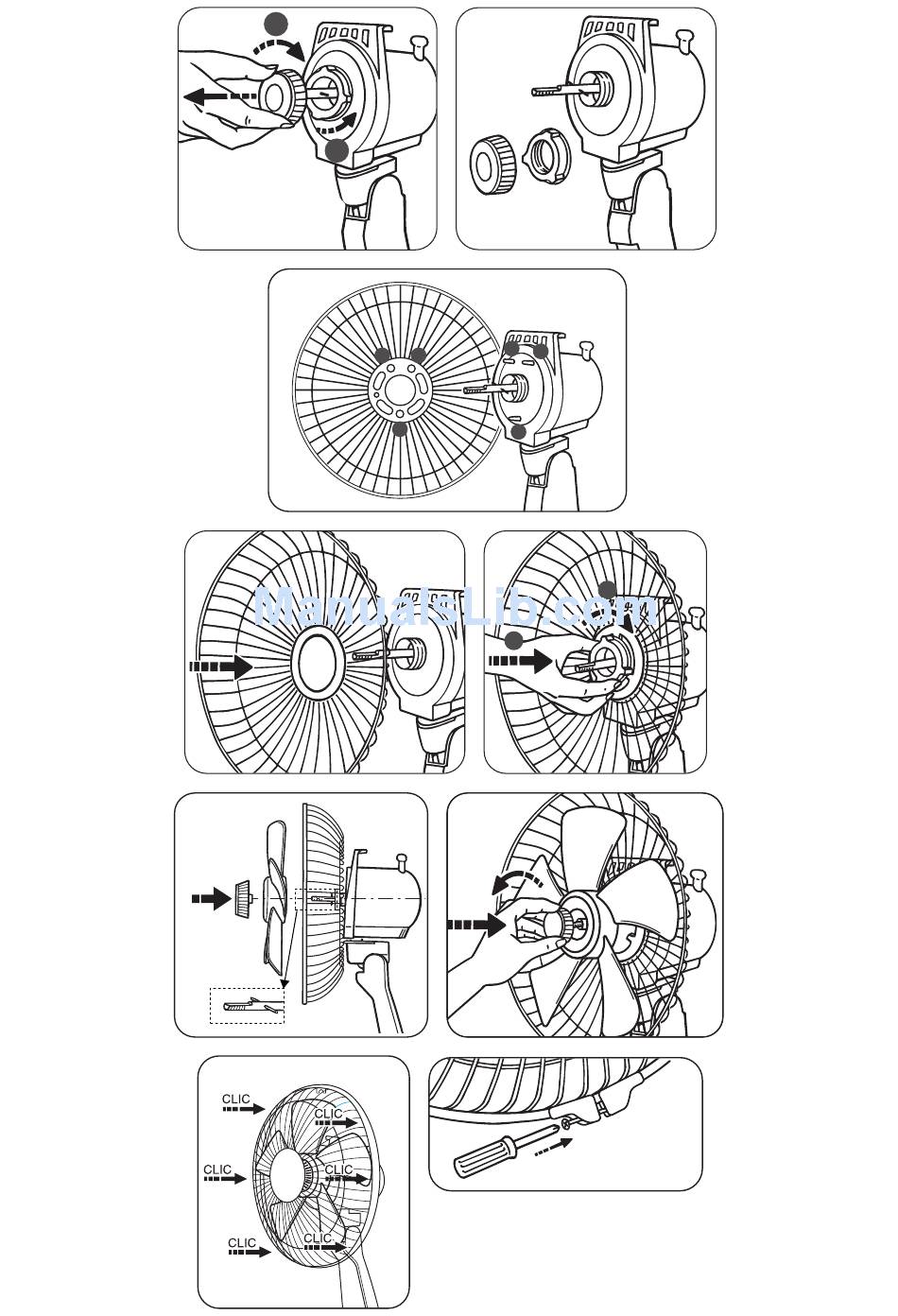 ManualsLib.com

CLIC
CLIC
CLIC
CLIC
CLIC
CLIC