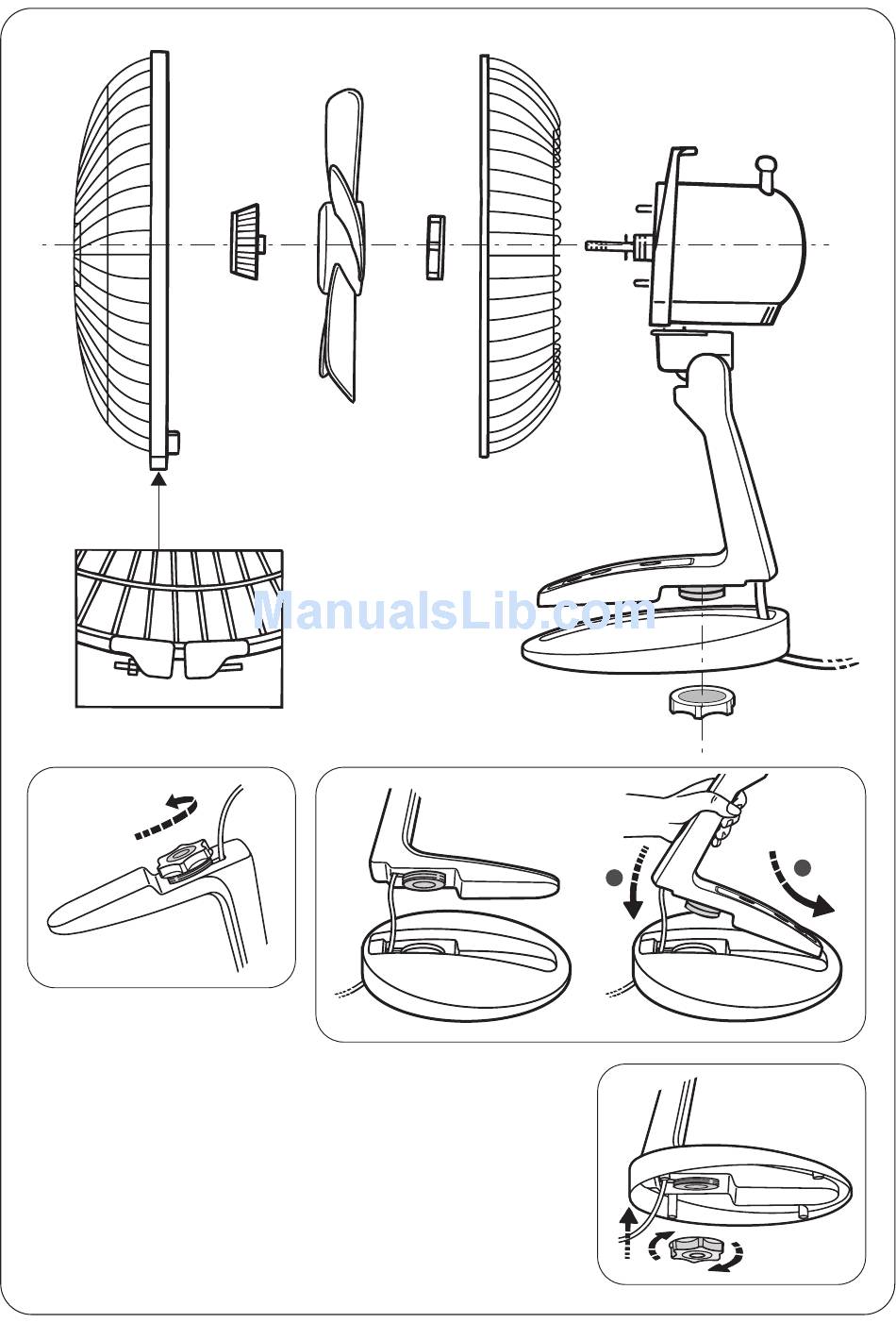 ManualsLib.com