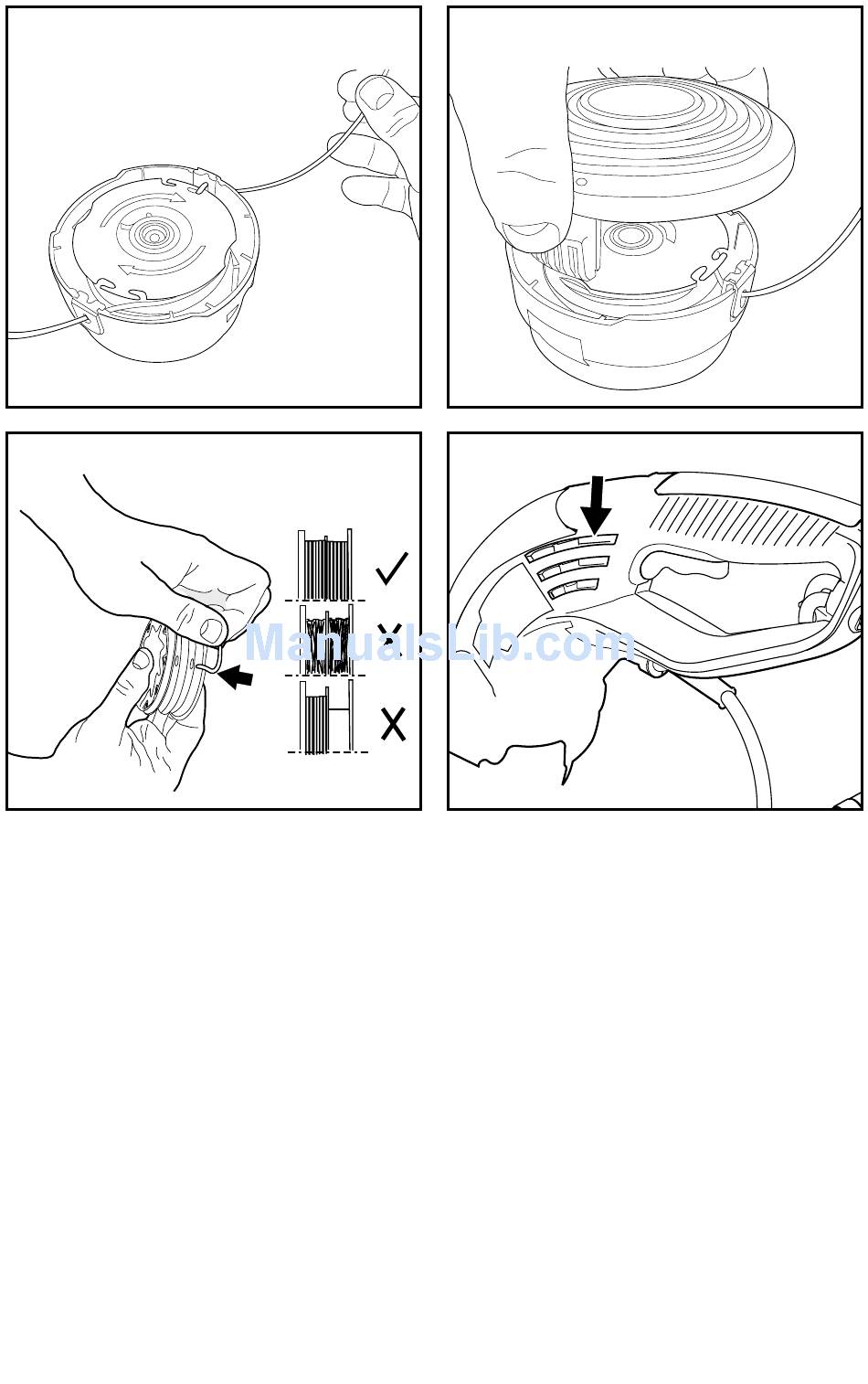 ManualsLib.com