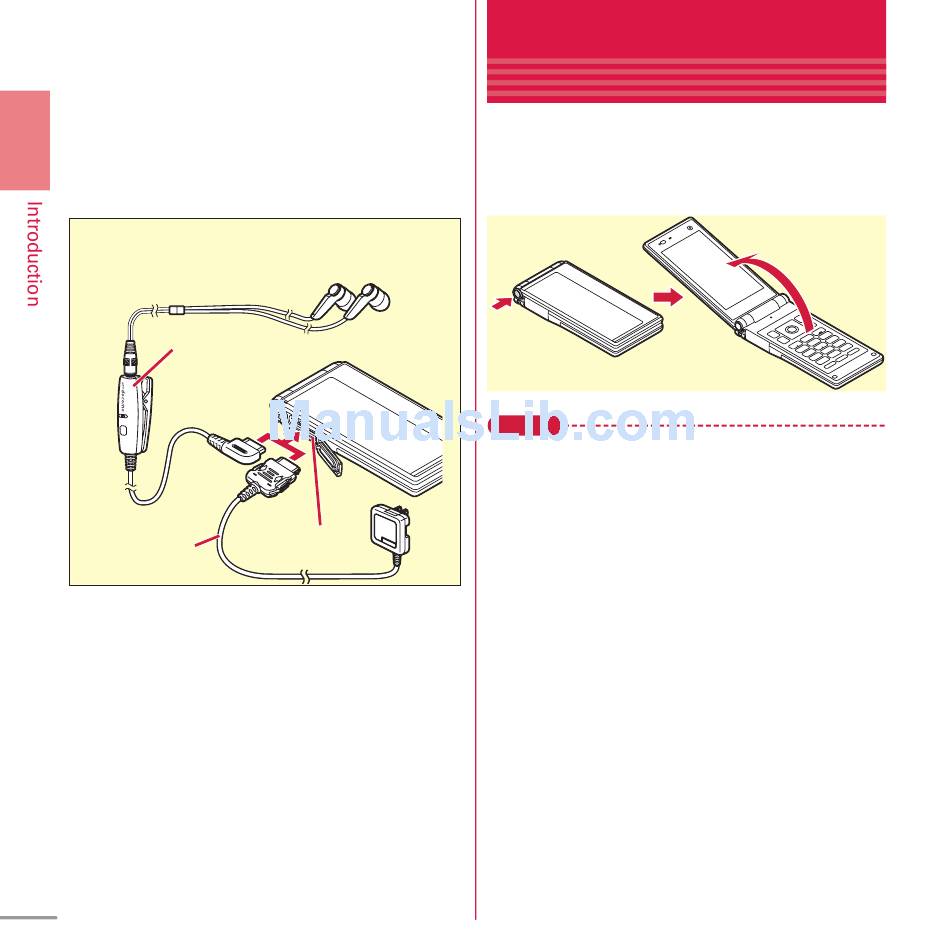 Introduction

ManualsLib.com