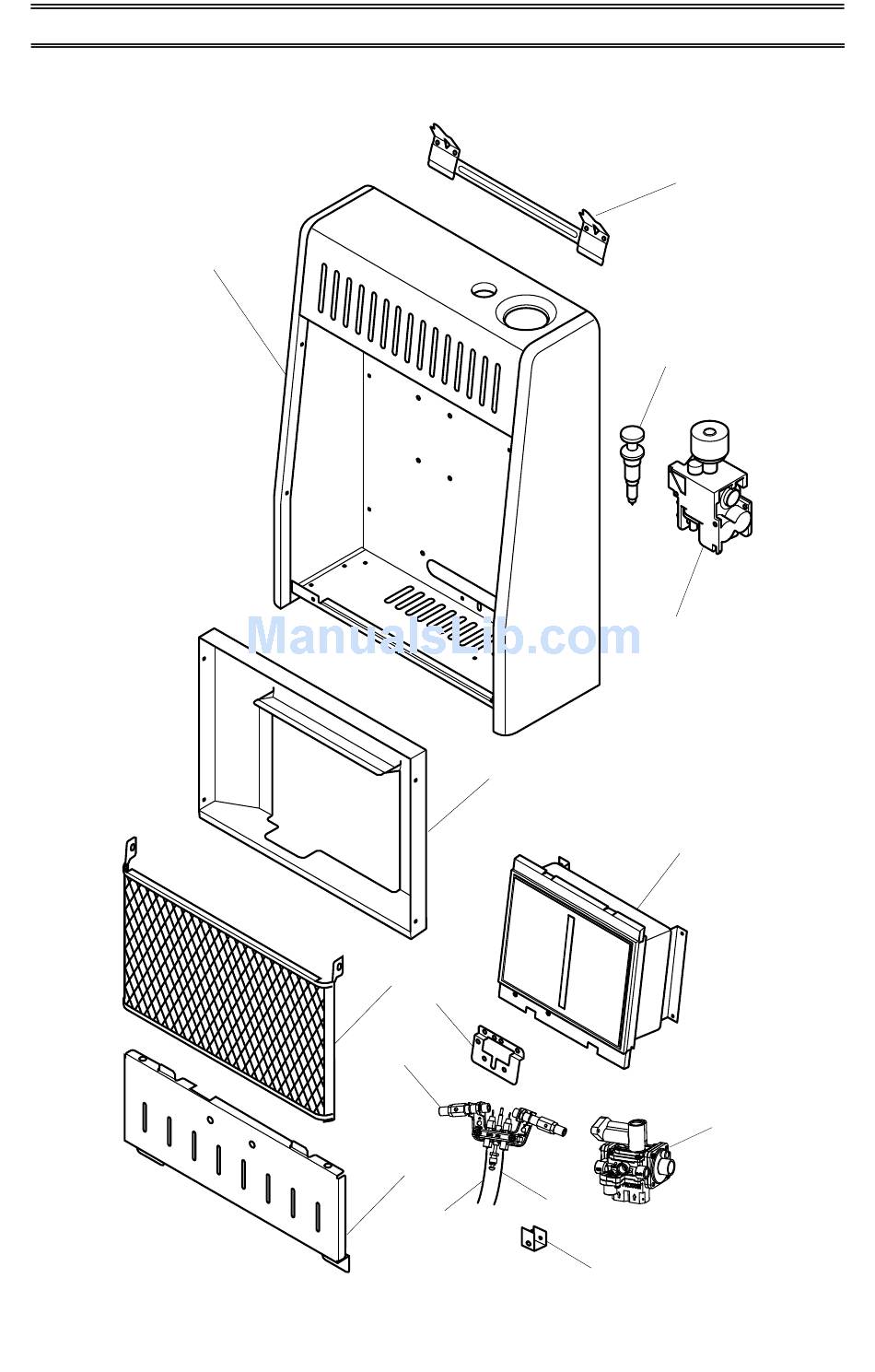 ManualsLib.com