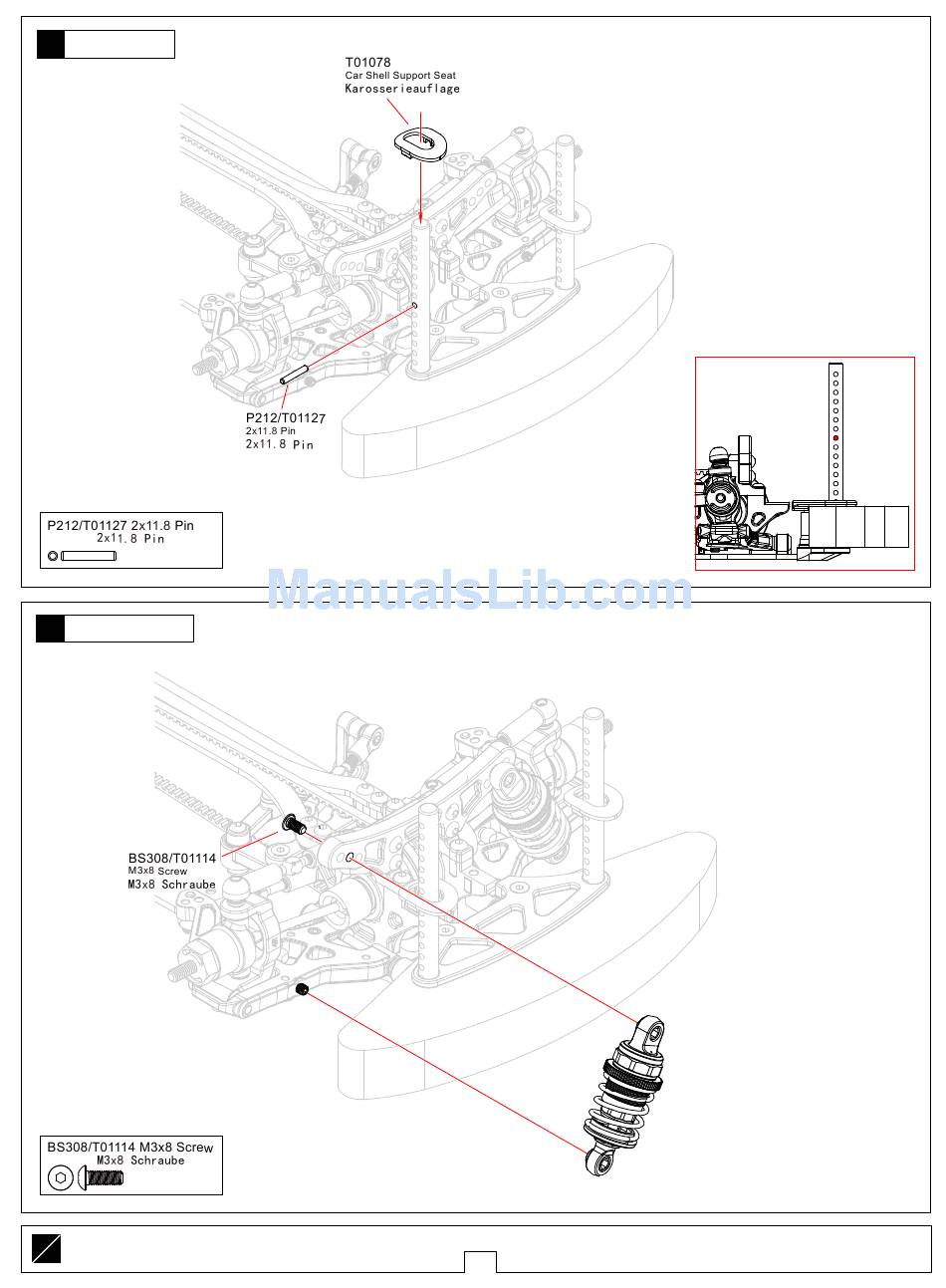 T01078
Car Shell Support Seat
Karosserieauflage

P212/T01127
2x11.8 Pin
2x11.8 Pin

P212/T01127 2x11.8 Pin
2x11.8 Pin

ManualsLib.com

BS308/T01114
M3x8 Screw
M3x8 Schraube

BS308/T01114 M3x8 Screw
M3x8 Schraube