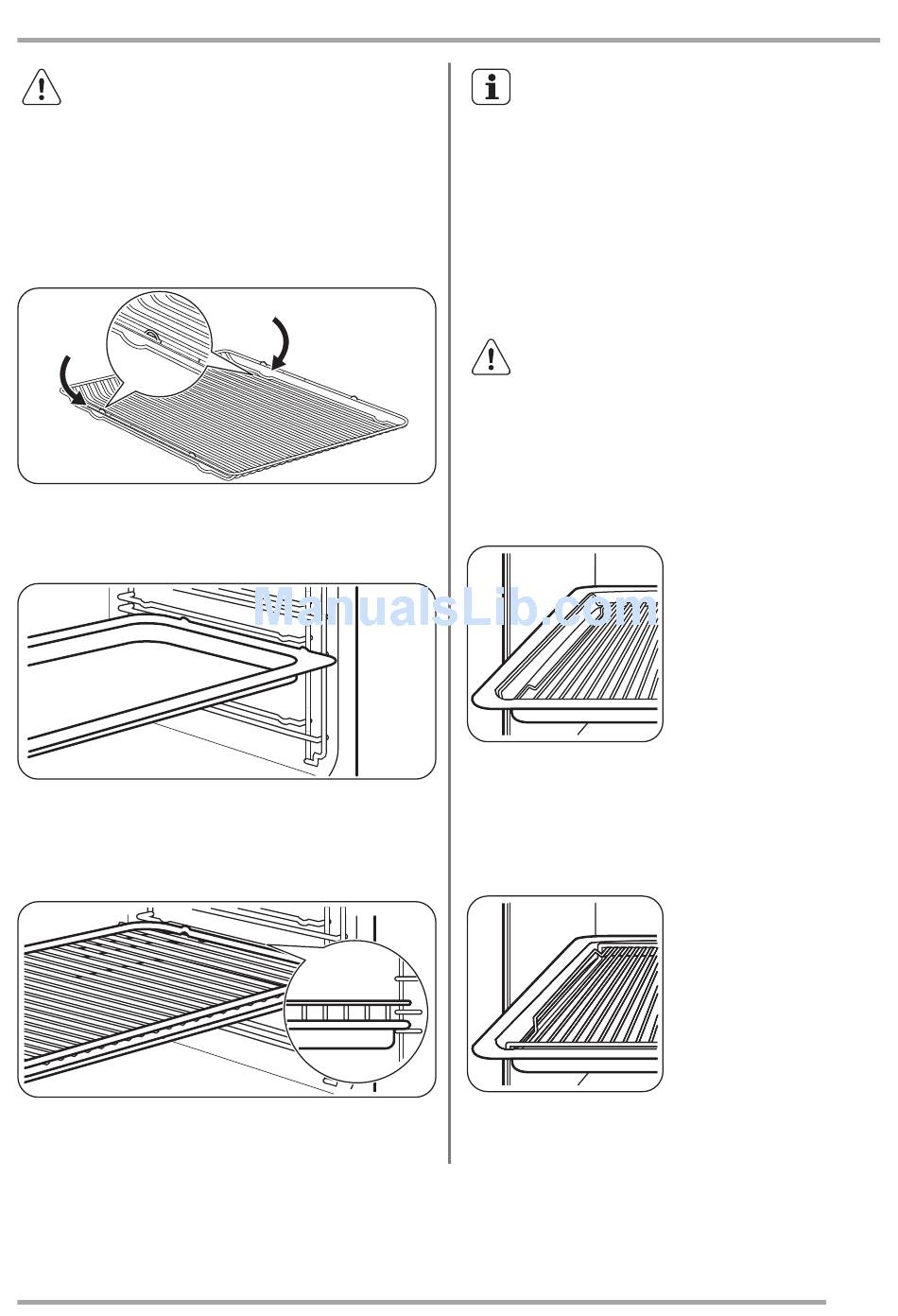 ManualsLib.com