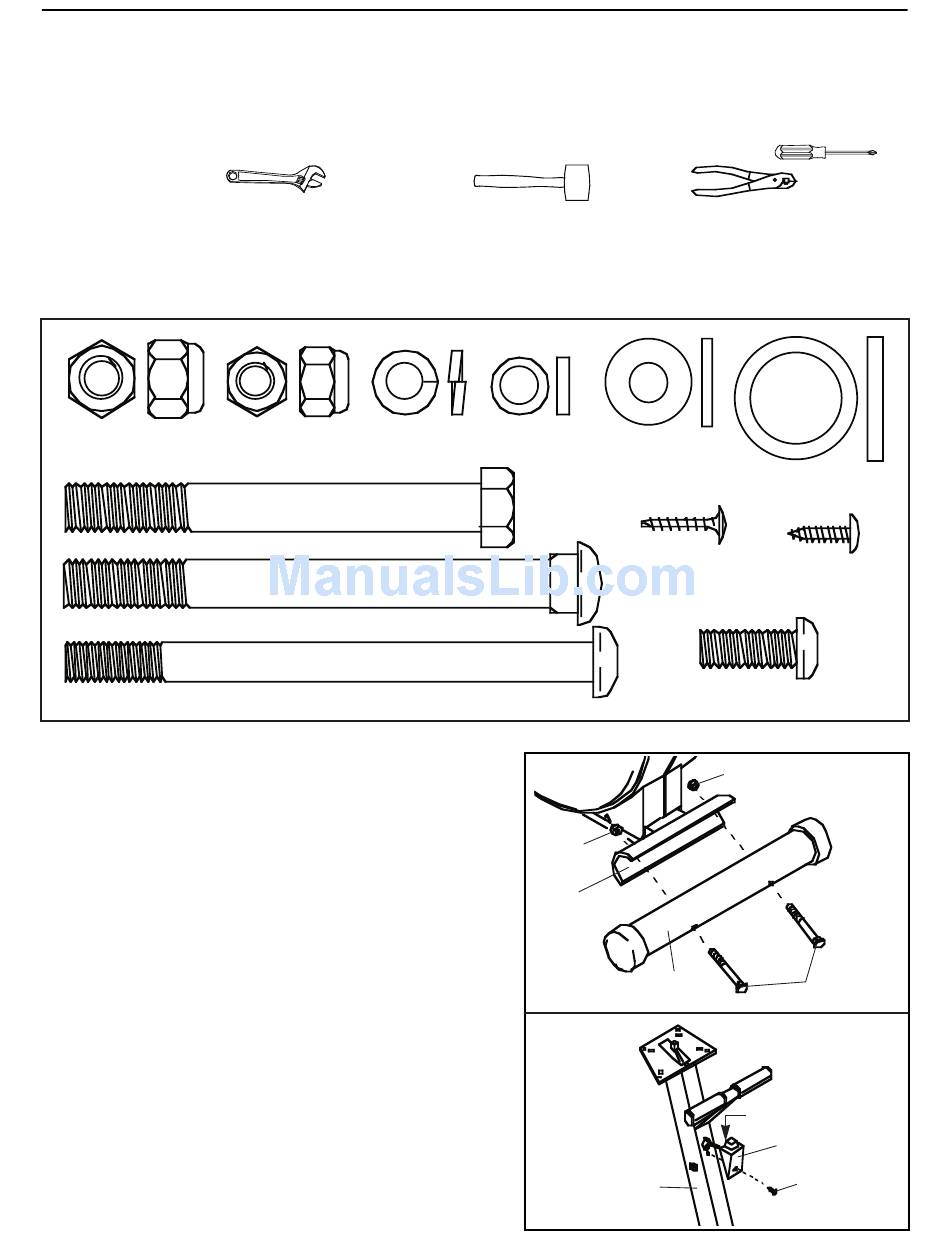 ManualsLib.com