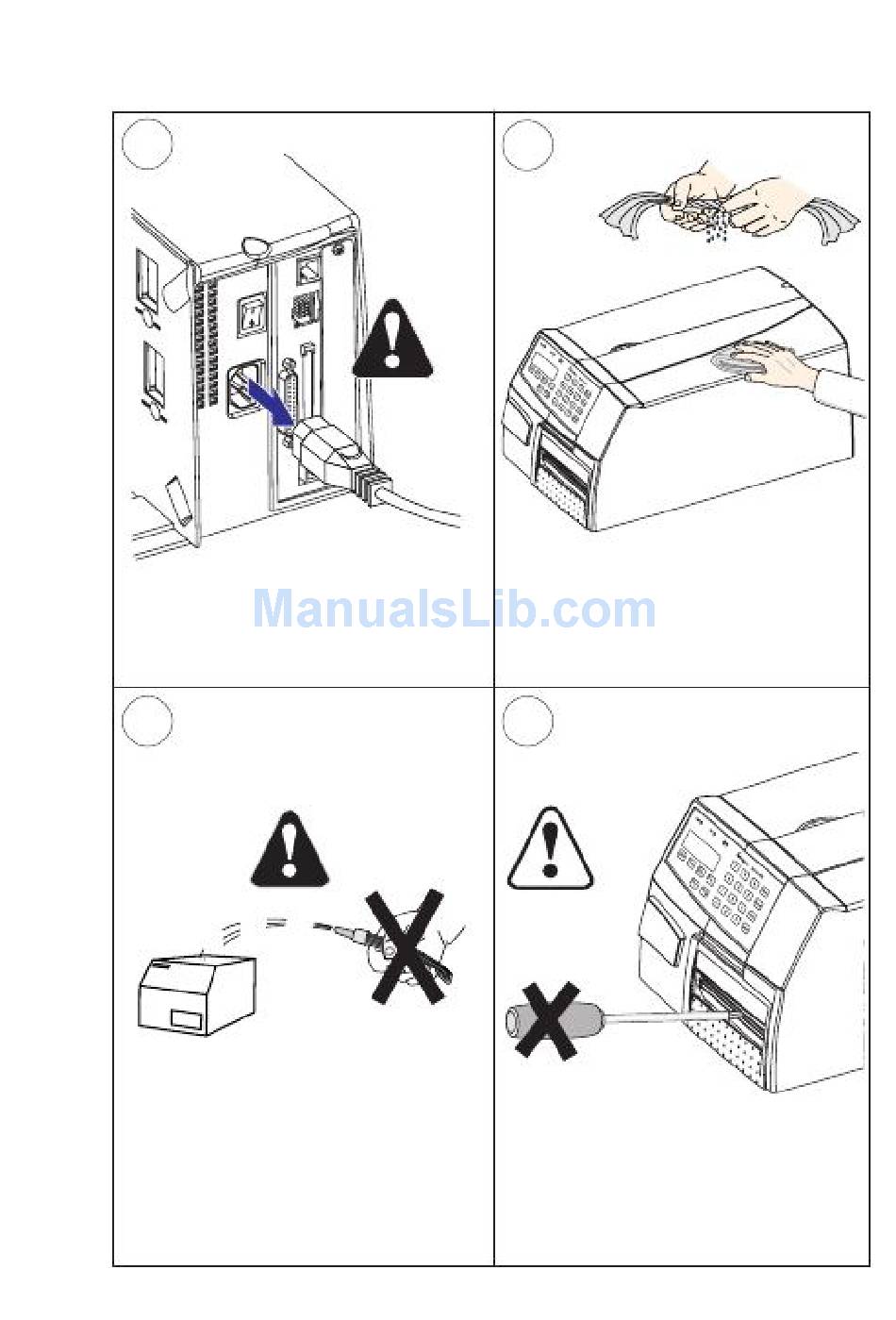 ManualsLib.com