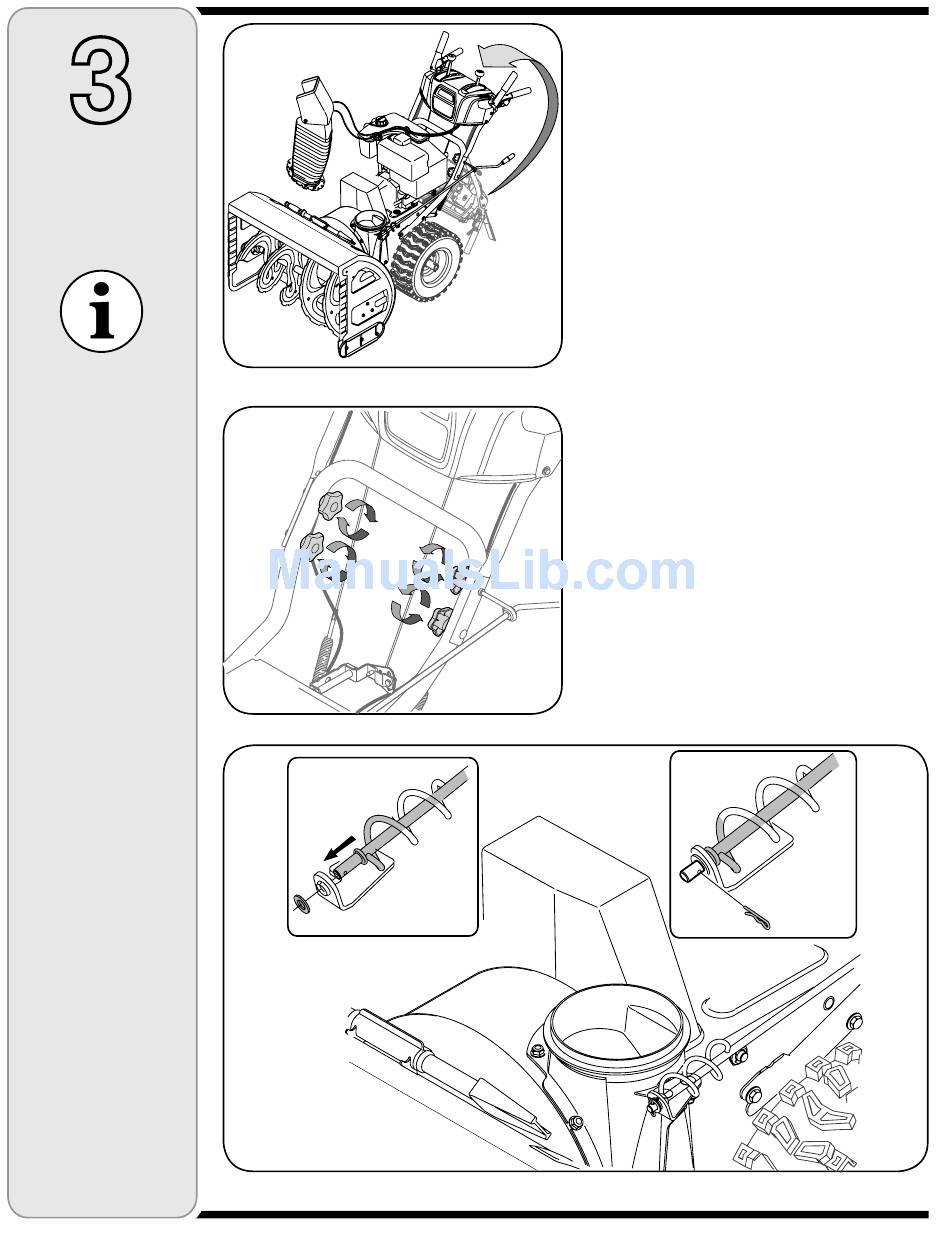 3

i

ManualsLib.com