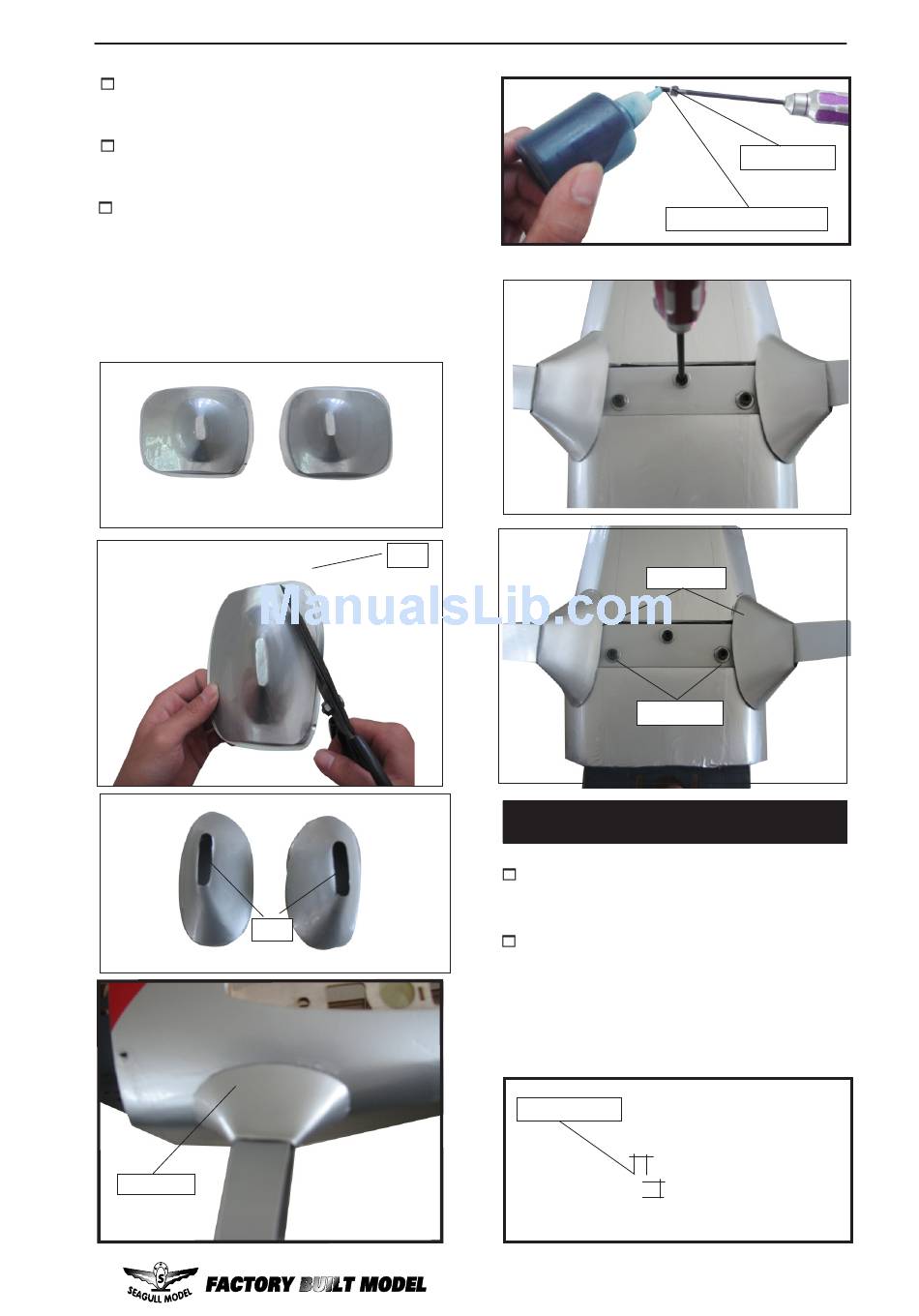 ManualsLib.com

SEAGULL MODEL

FACTORY BUILT MODEL