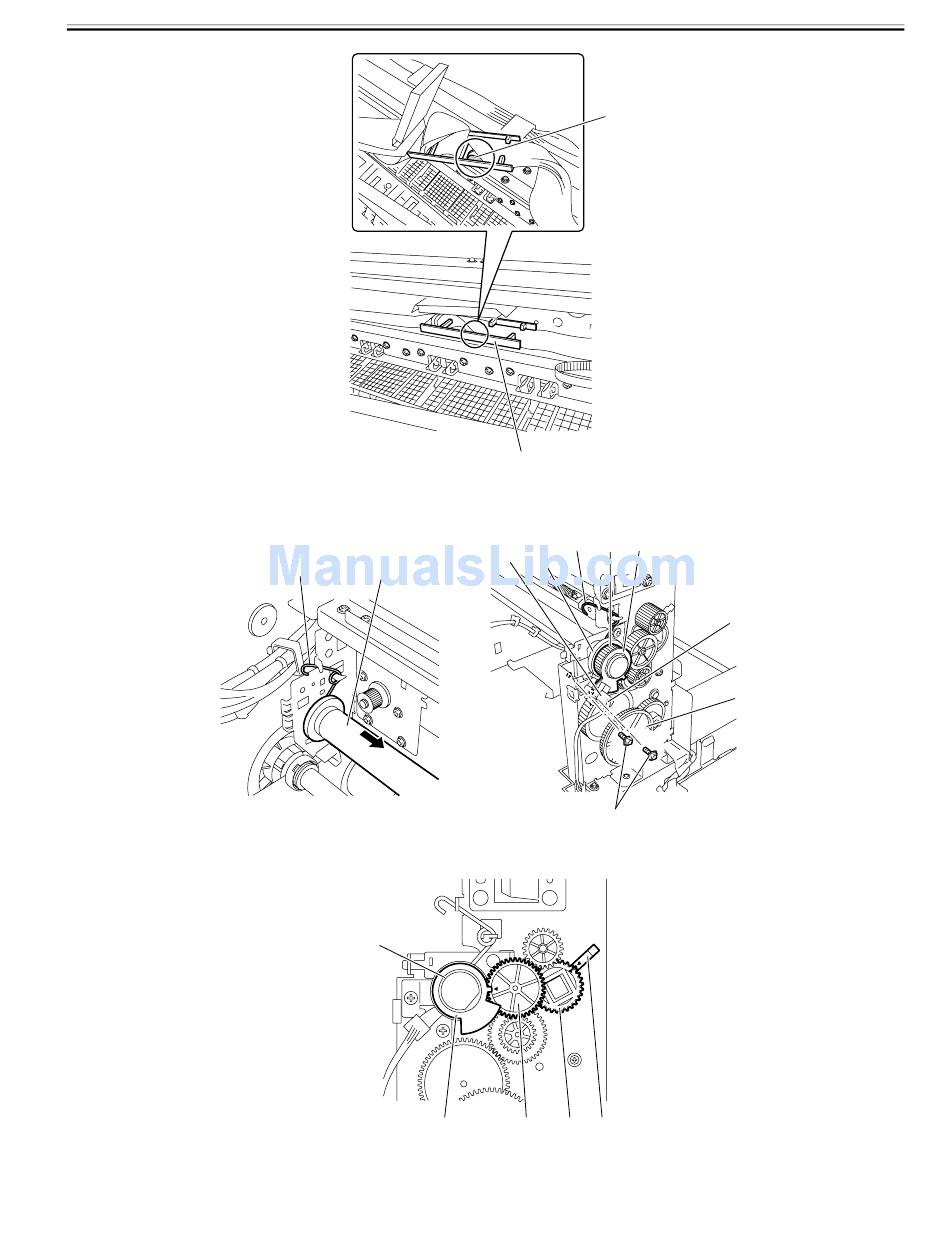 ManualsLib.com