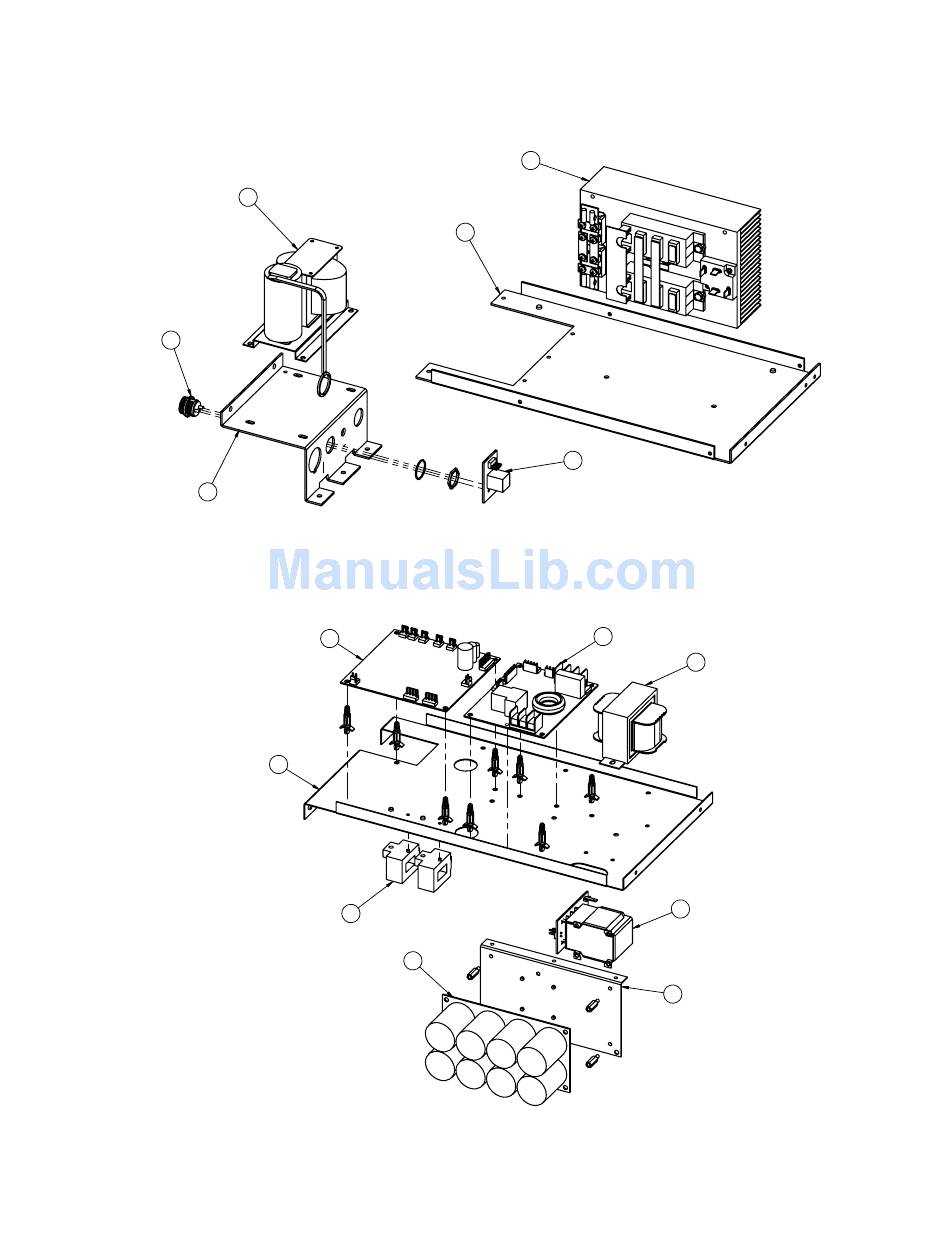 ManualsLib.com