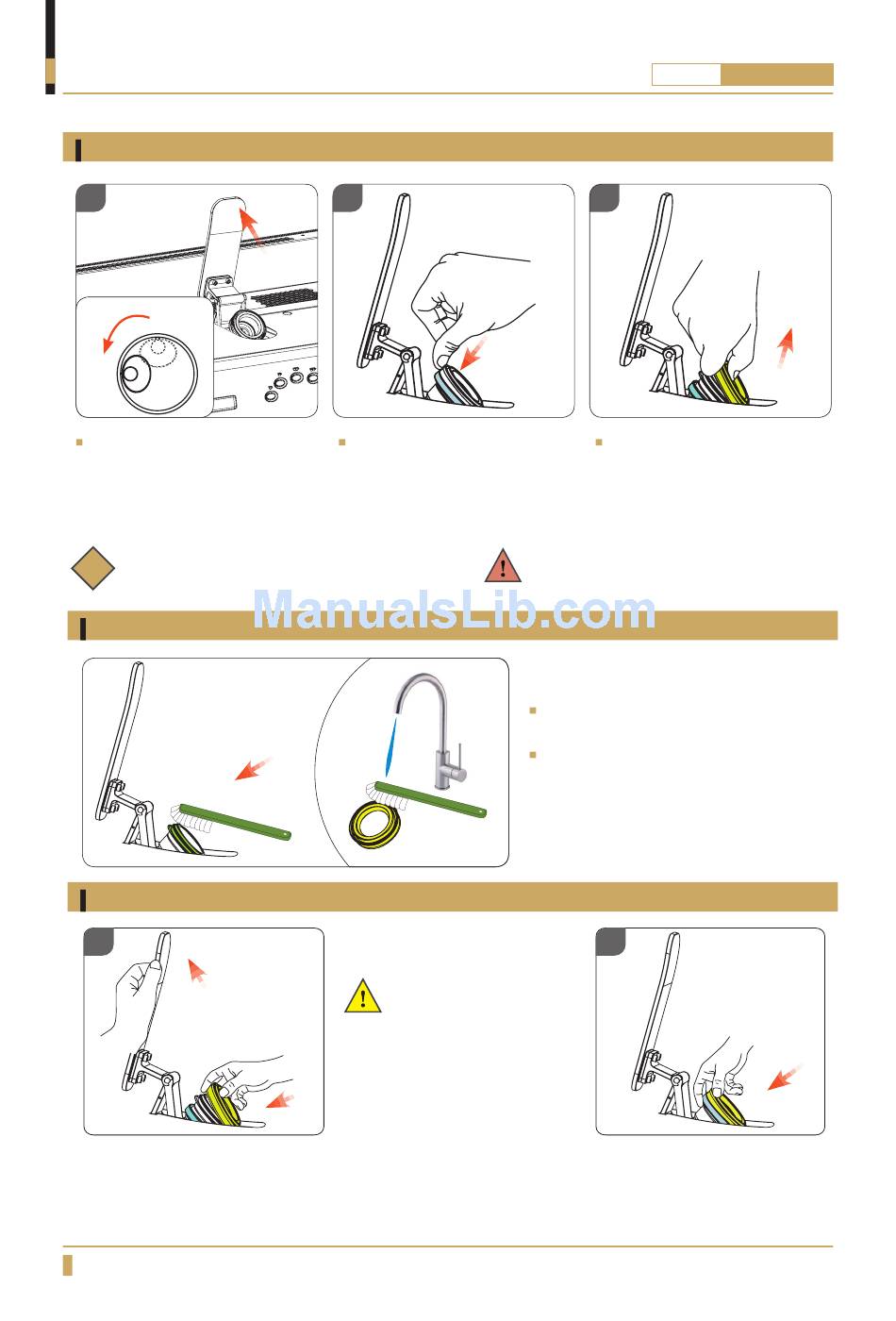 ManualsLib.com