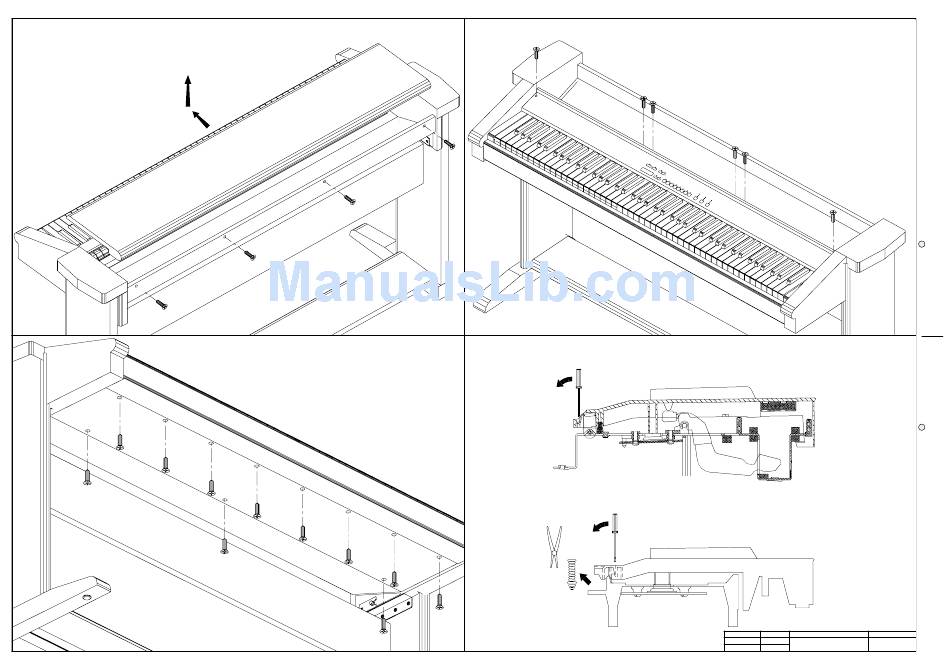 ManualsLib.com