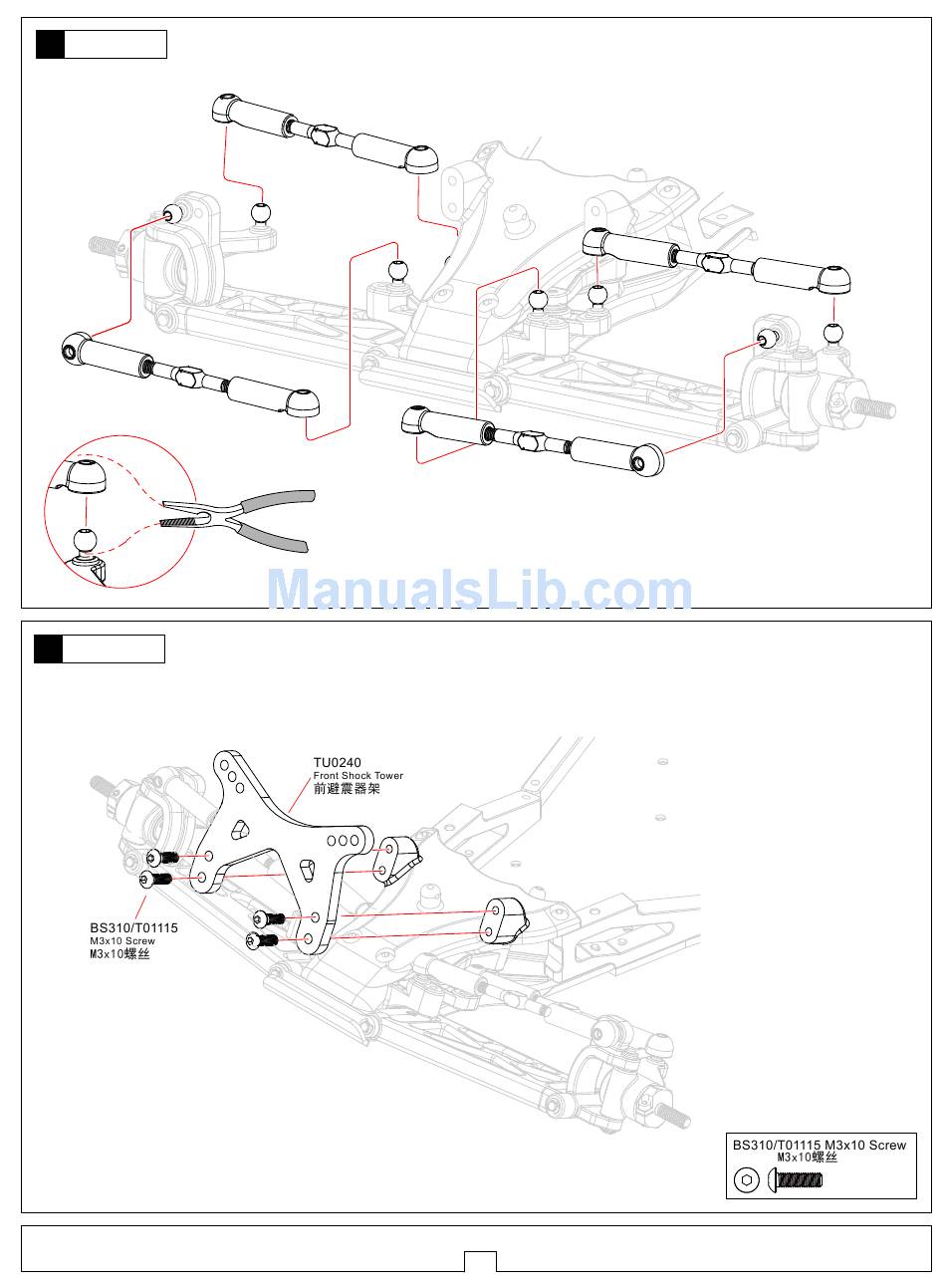 ManualsLib.com

TU0240
Front Shock Tower
前避震器架

BS310/T01115
M3x10 Screw
M3x10螺丝

BS310/T01115 M3x10 Screw
M3x10螺丝