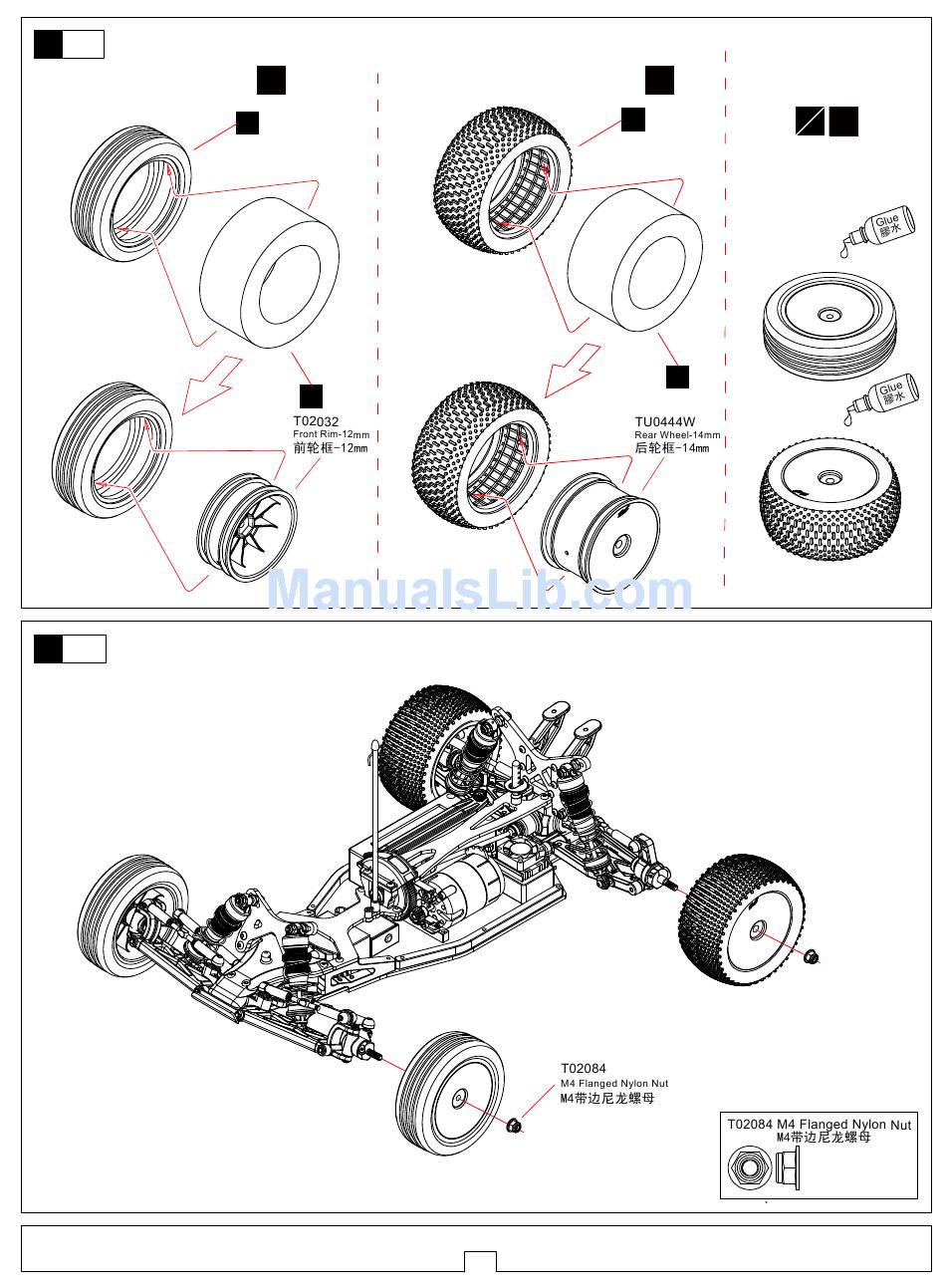 T02032
Front Rim-12mm
前轮框-12mm

TU0444W
Rear Wheel-14mm
后轮框-14mm

Glue
膠水

Glue
膠水

ManualsLib.com

T02084
M4 Flanged Nylon Nut
M4带边尼龙螺母

T02084 M4 Flanged Nylon Nut
M4带边尼龙螺母