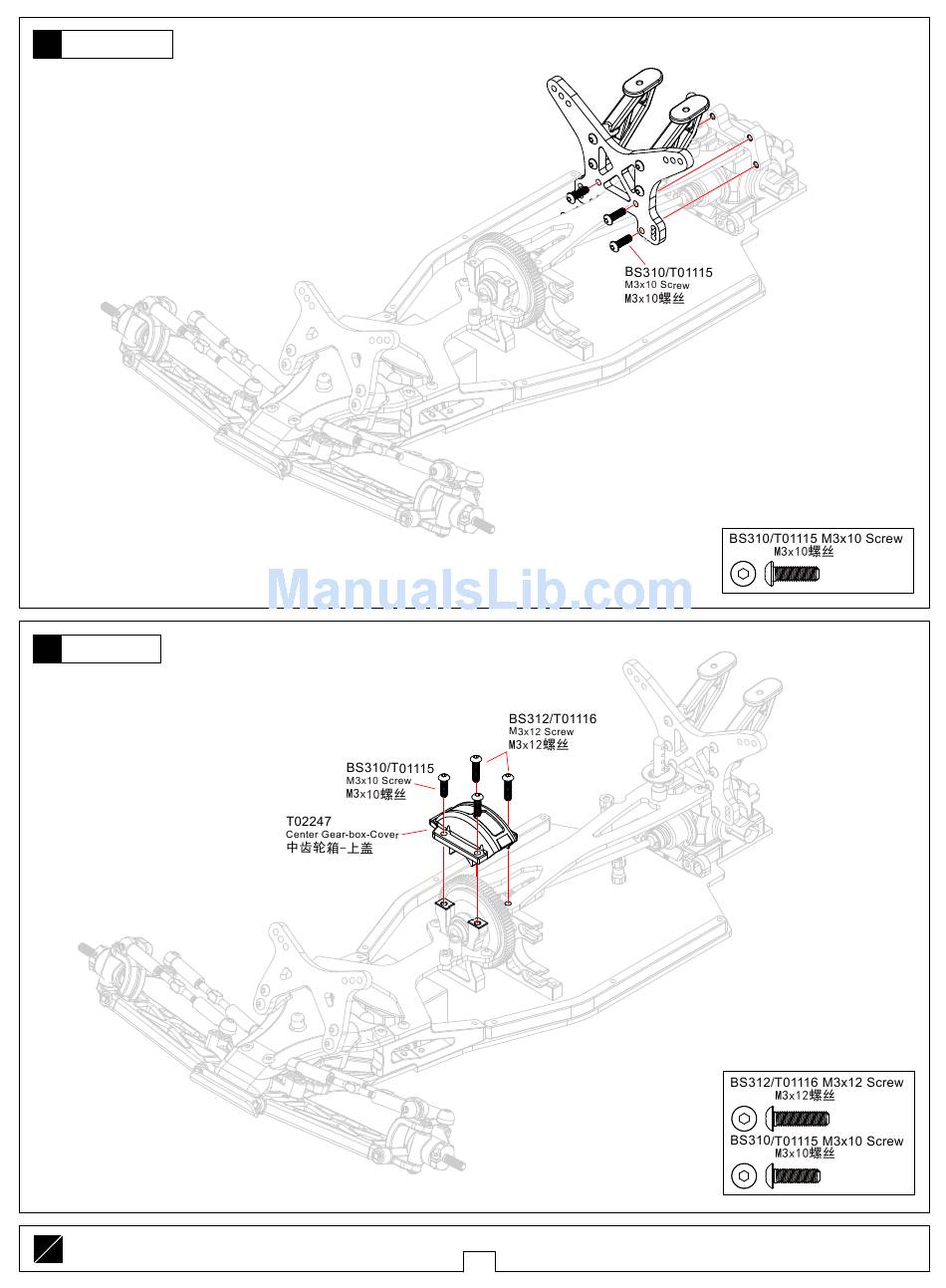 BS310/T01115
M3x10 Screw
M3x10螺丝

BS310/T01115 M3x10 Screw
M3x10螺丝

ManualsLib.com

BS312/T01116
M3x12 Screw
M3x12螺丝

BS310/T01115
M3x10 Screw
M3x10螺丝

T02247
Center Gear-box-Cover
中齿轮箱-上盖

BS312/T01116 M3x12 Screw
M3x12螺丝
BS310/T01115 M3x10 Screw
M3x10螺丝