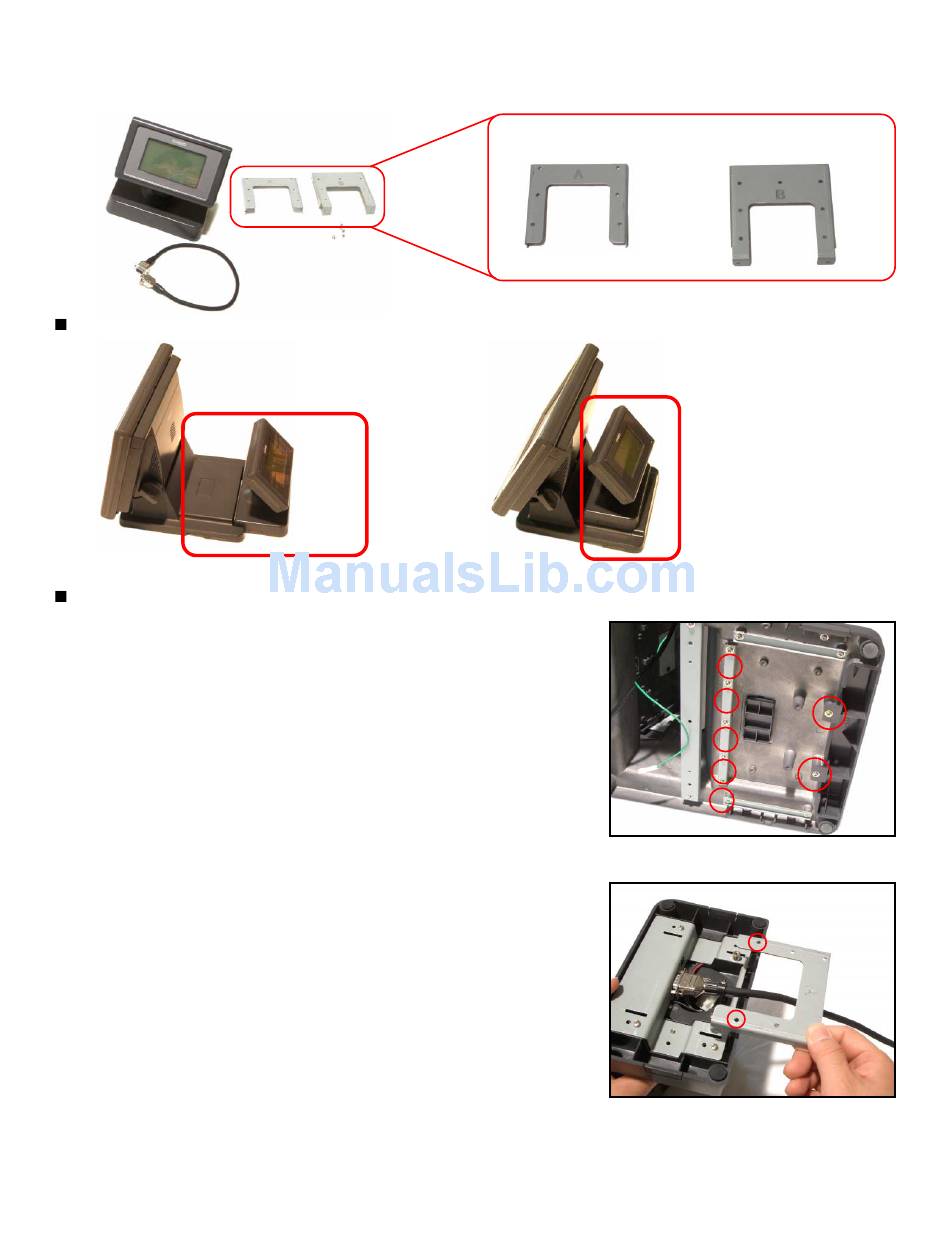 A

B

ManualsLib.com