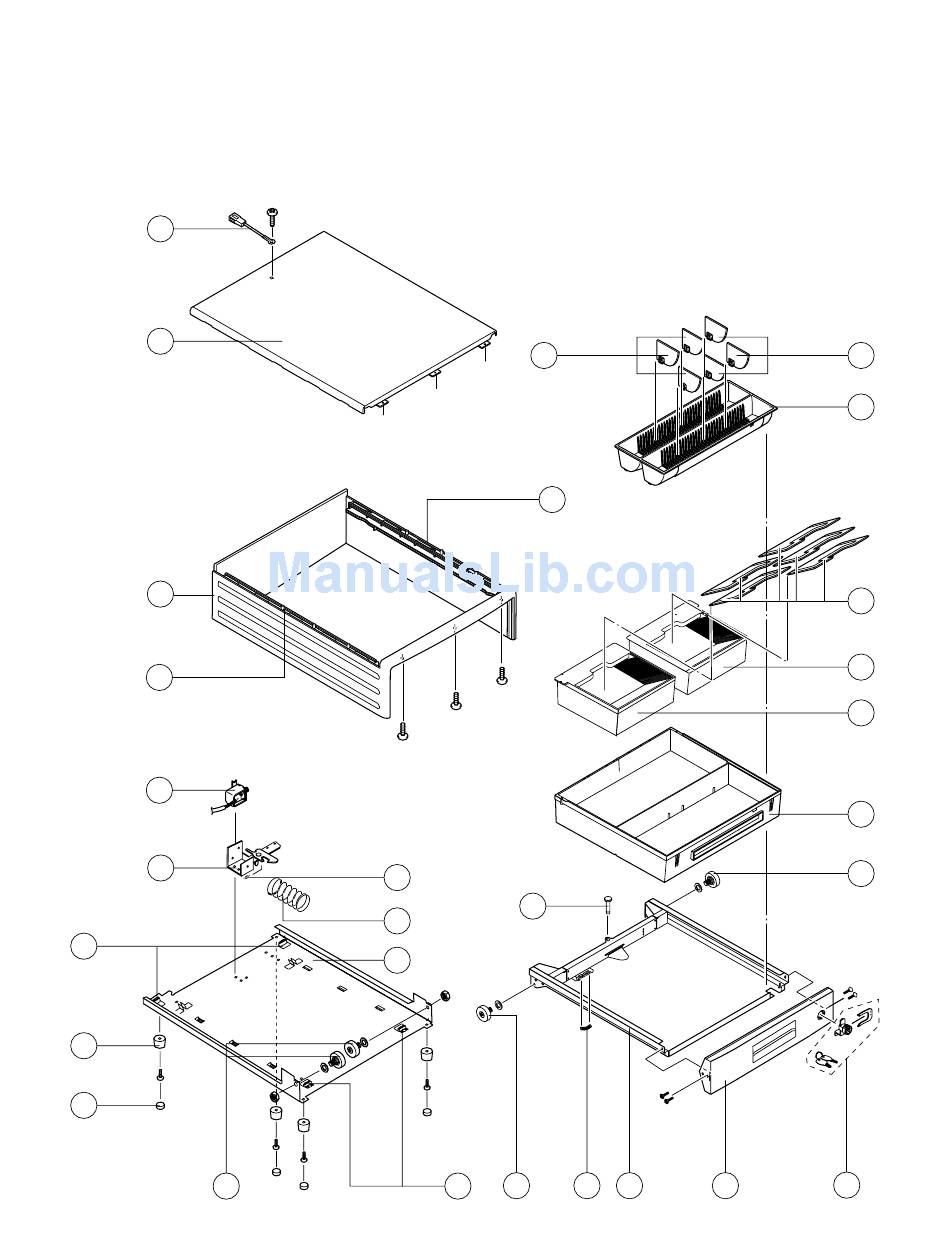 ManualsLib.com