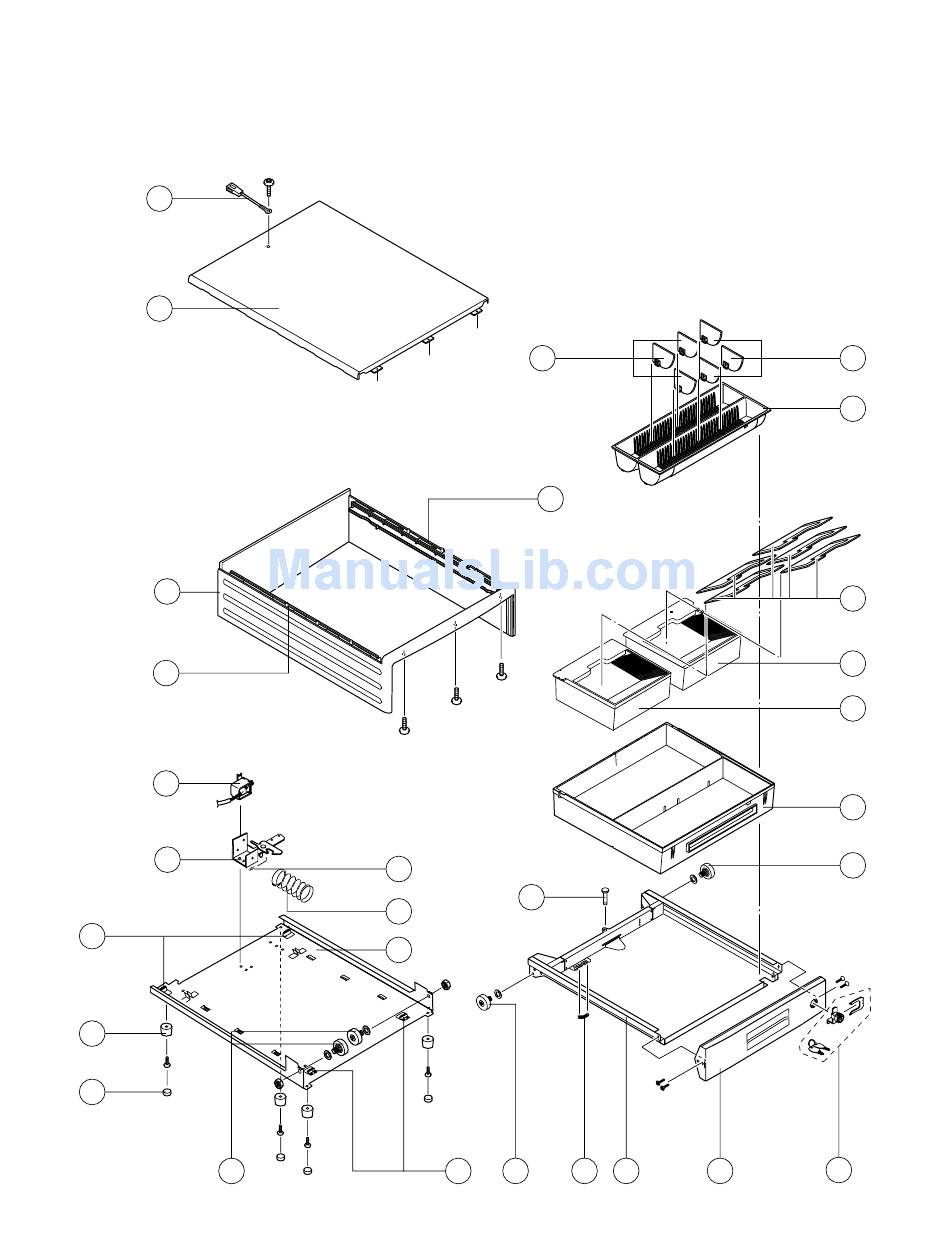 ManualsLib.com