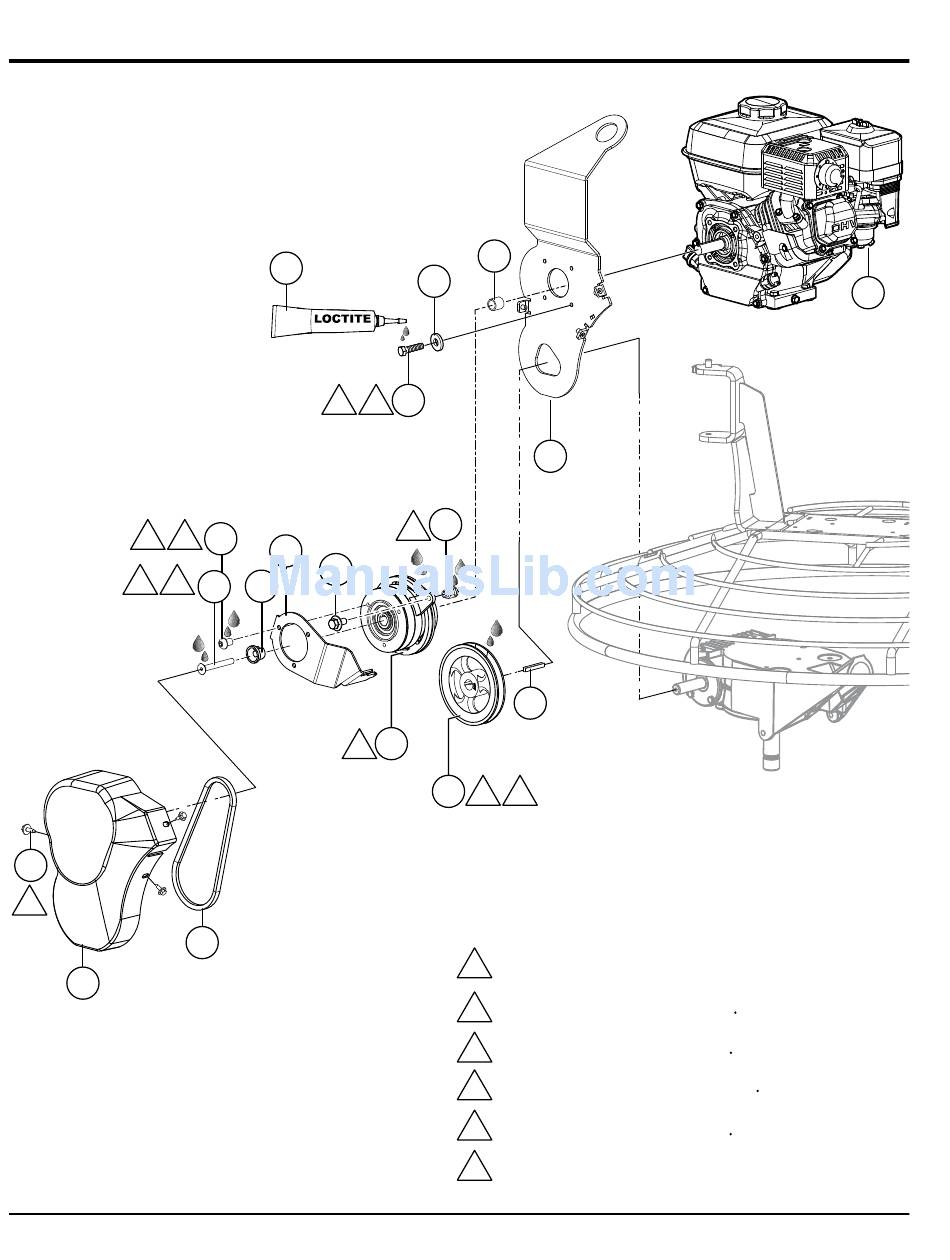 LOCTITE

ManualsLib.com