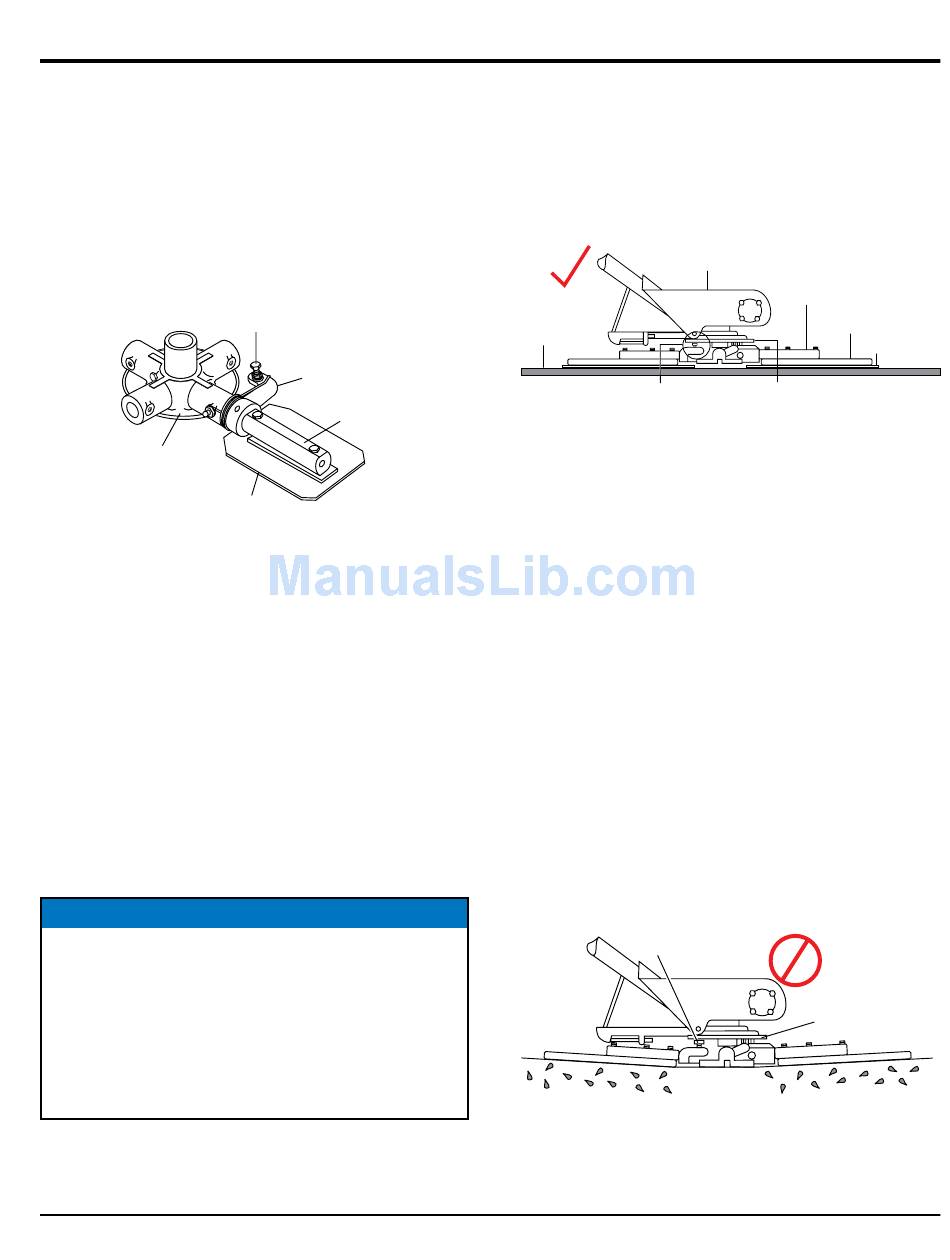 ManualsLib.com