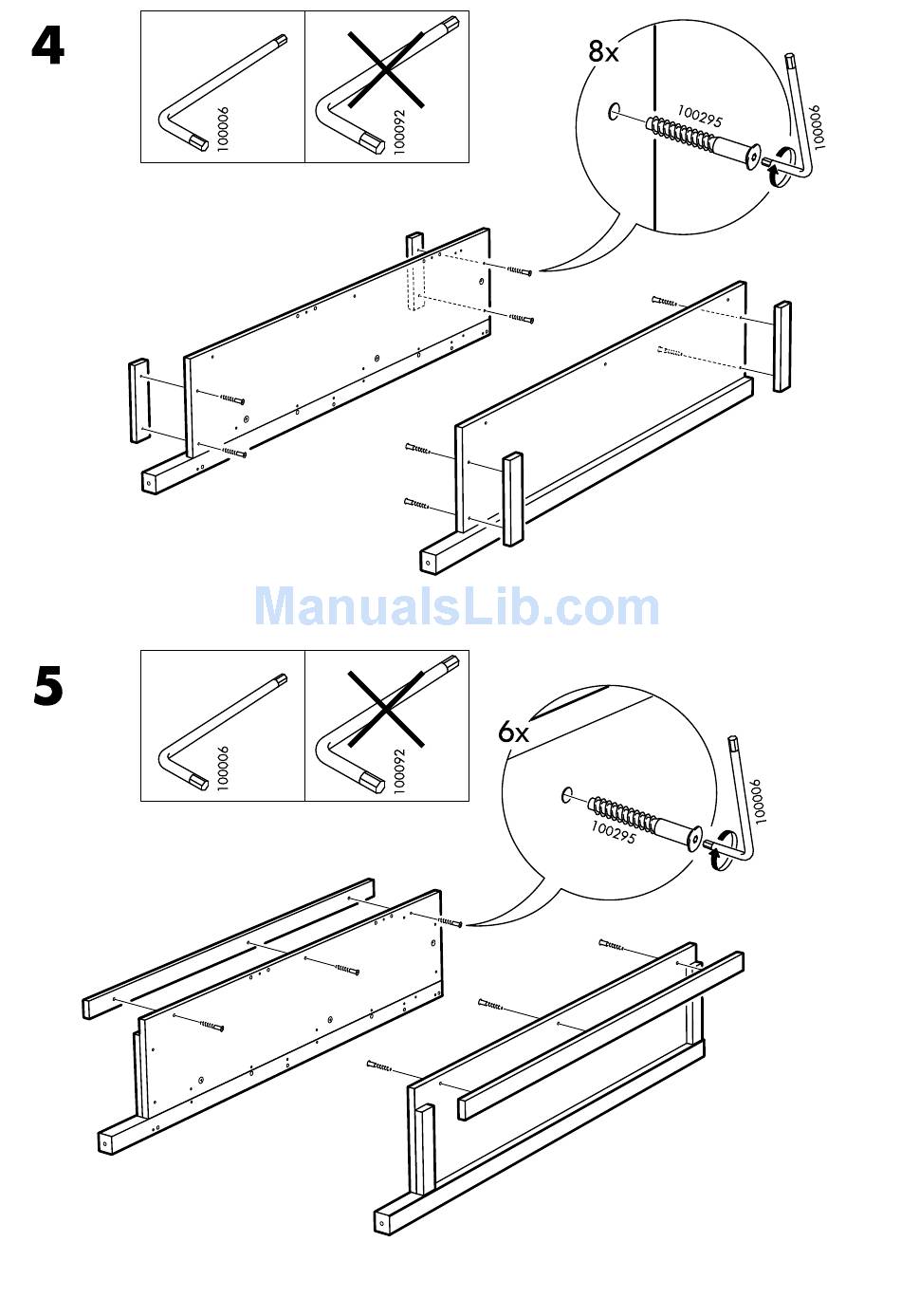 4

100006

100092

8x

100295

100006

ManualsLib.com

5

100006

100092

6x

100295

100006