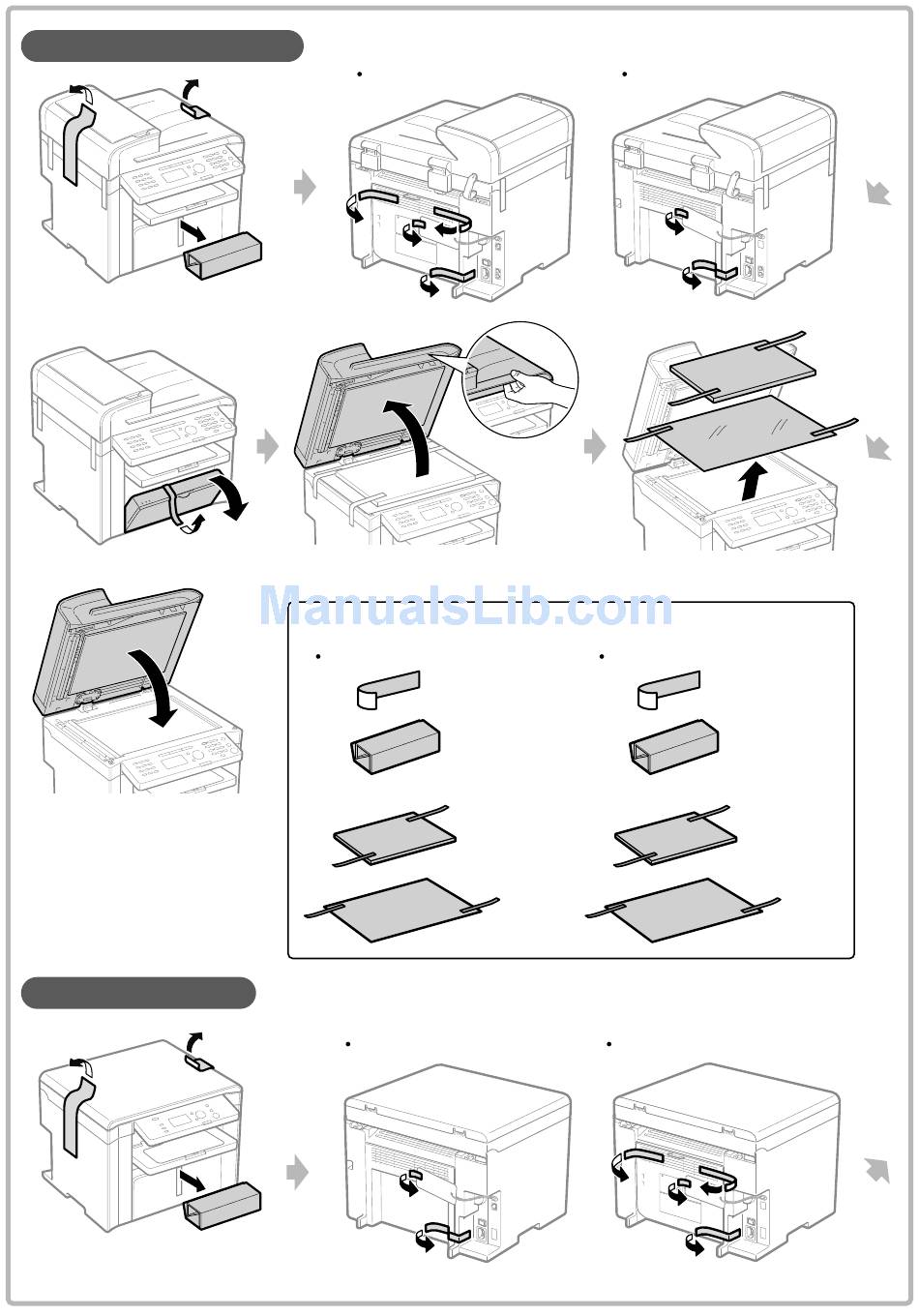 ManualsLib.com