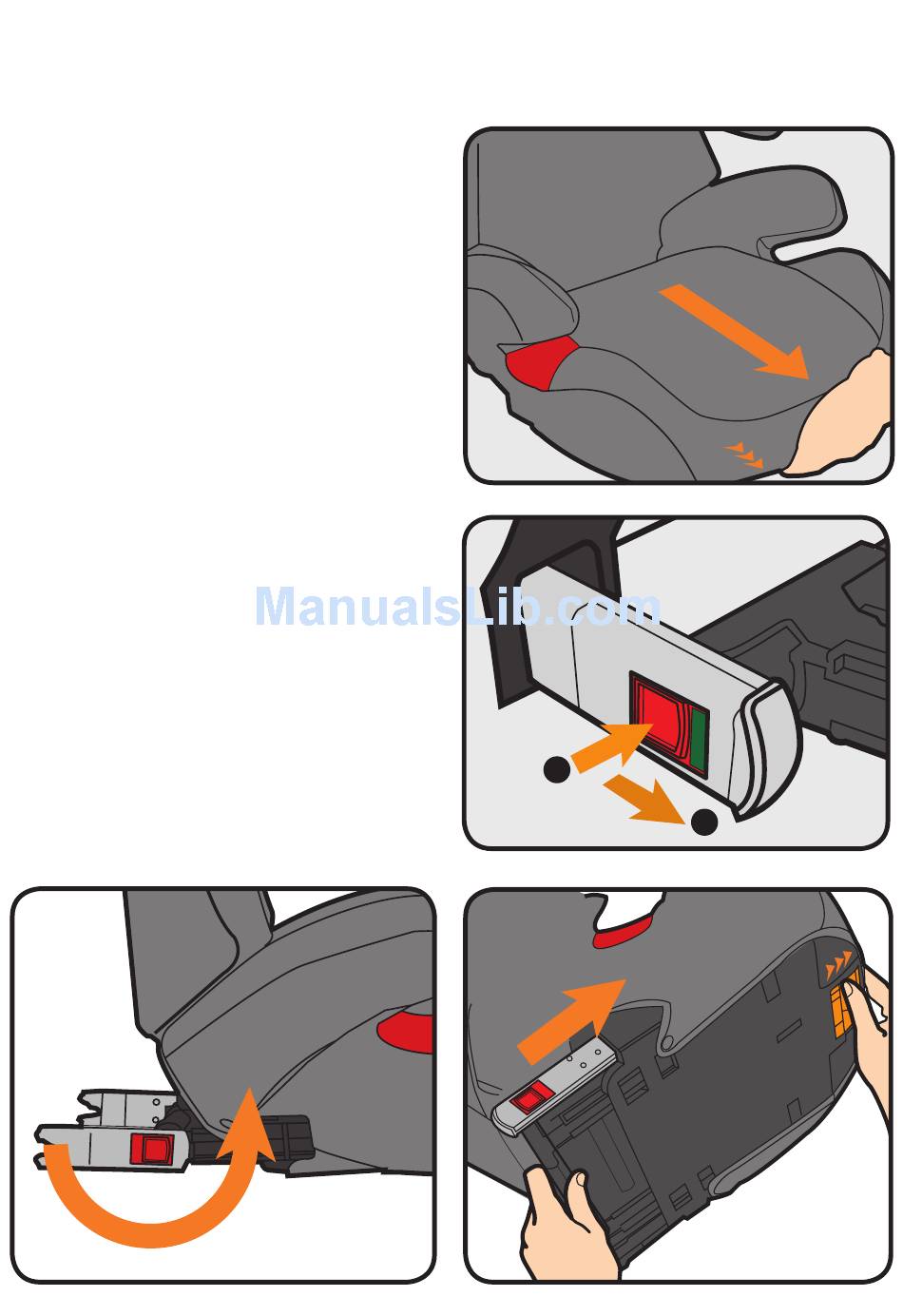 ManualsLib.com