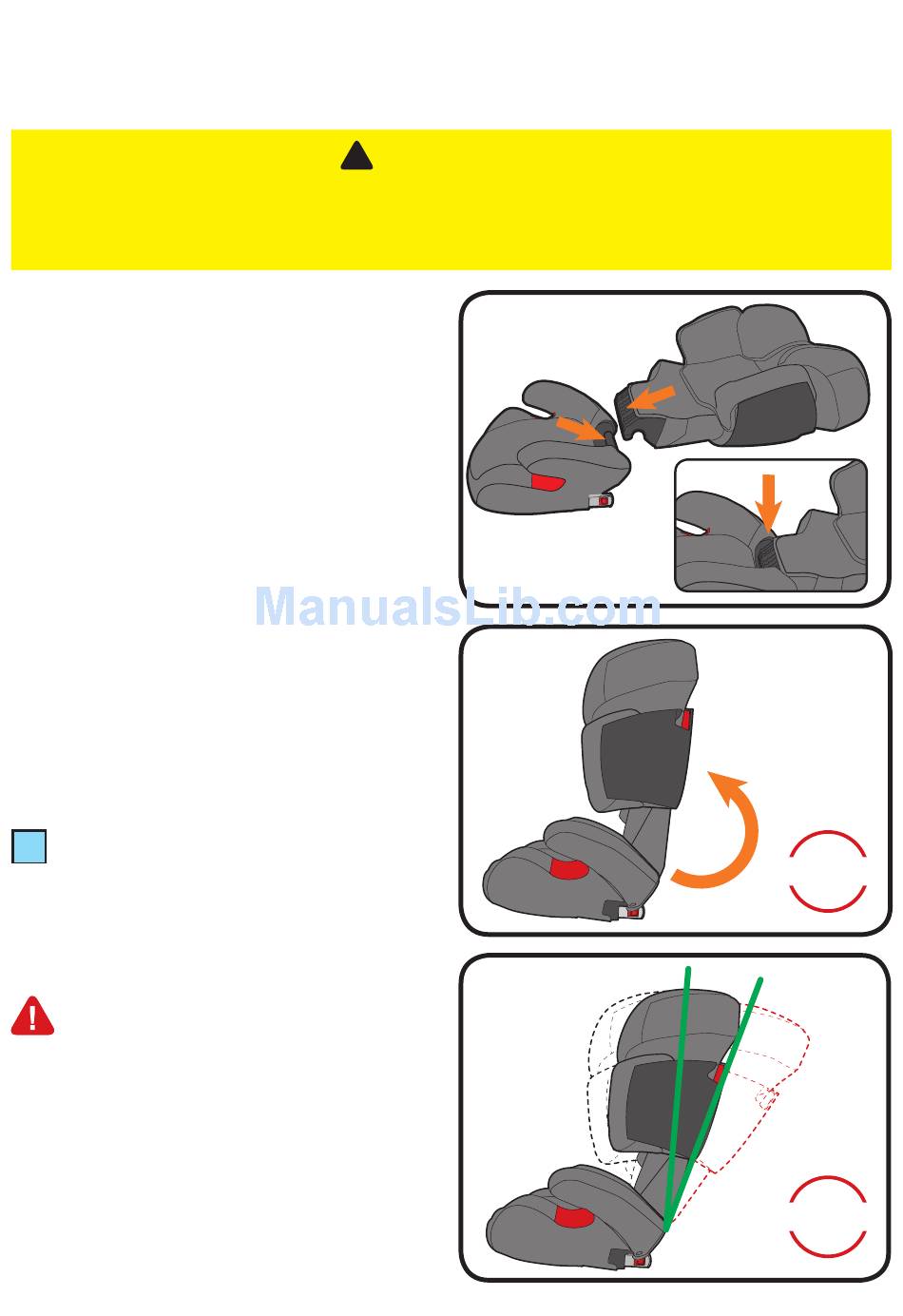 ManualsLib.com