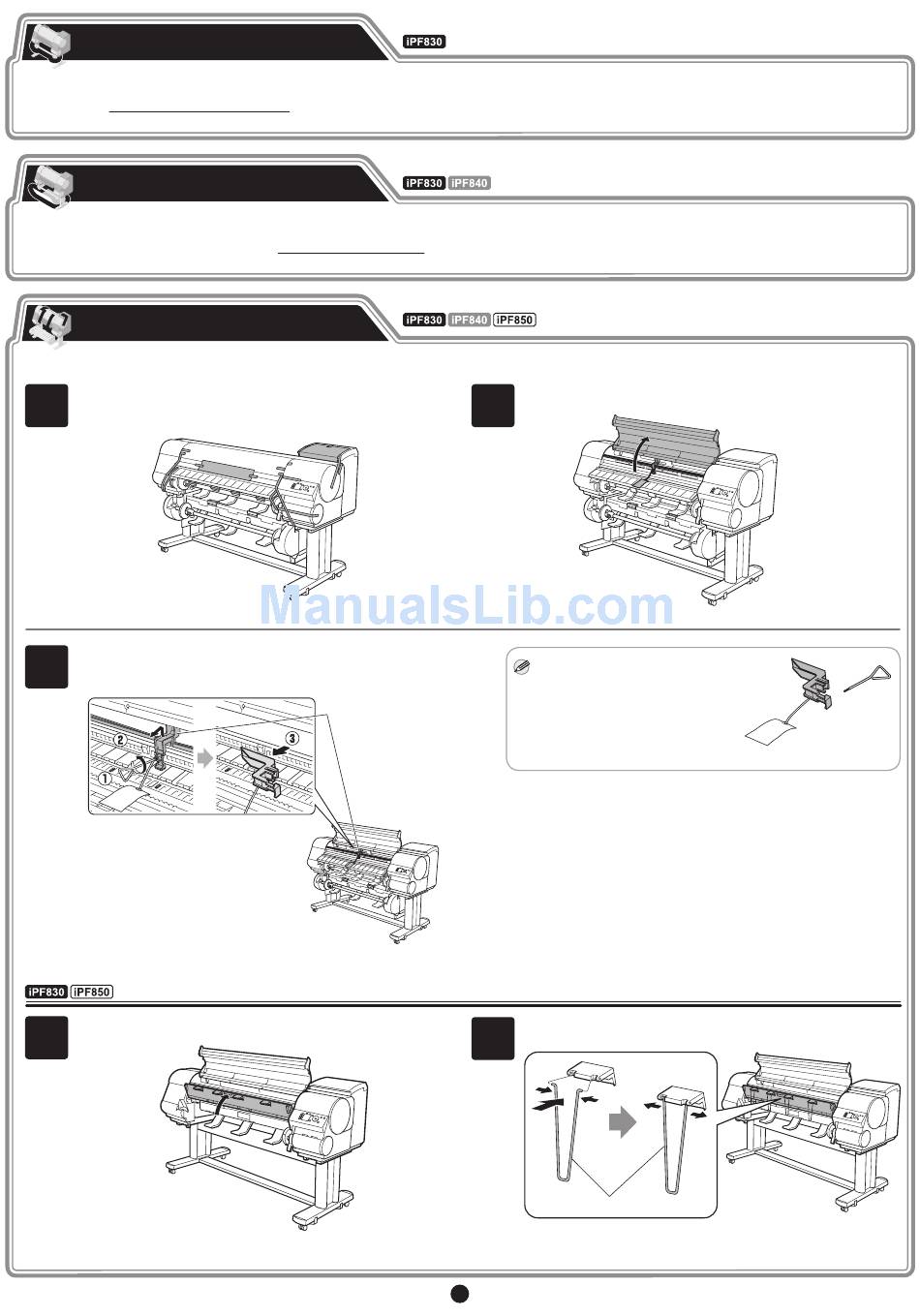 iPF830

iPF830 iPF840

iPF830 iPF840 iPF850

ManualsLib.com

②
①
③

iPF830 iPF850